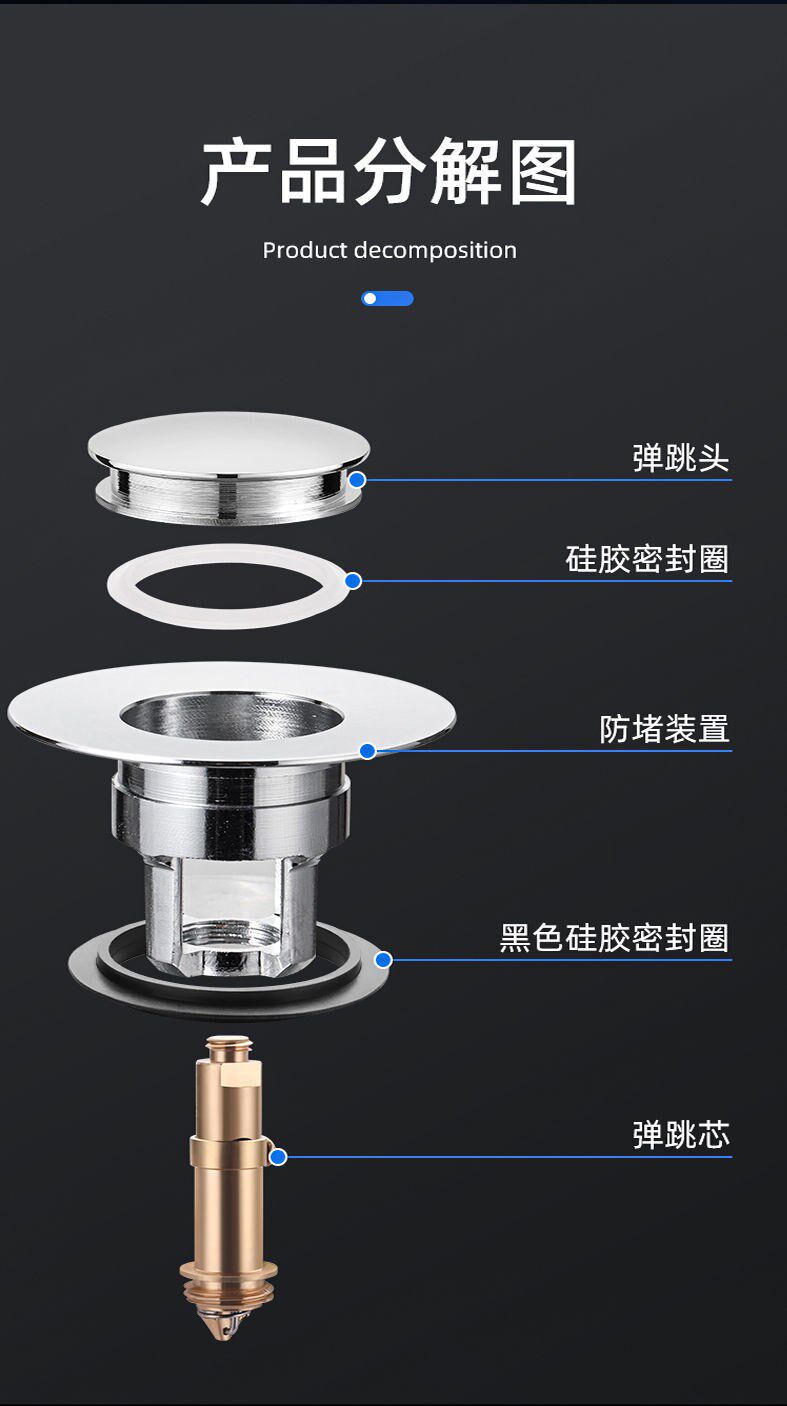 产品分解图

Product decomposition

弹跳头

硅胶密封圈

防堵装置

黑色硅胶密封圈

弹跳芯