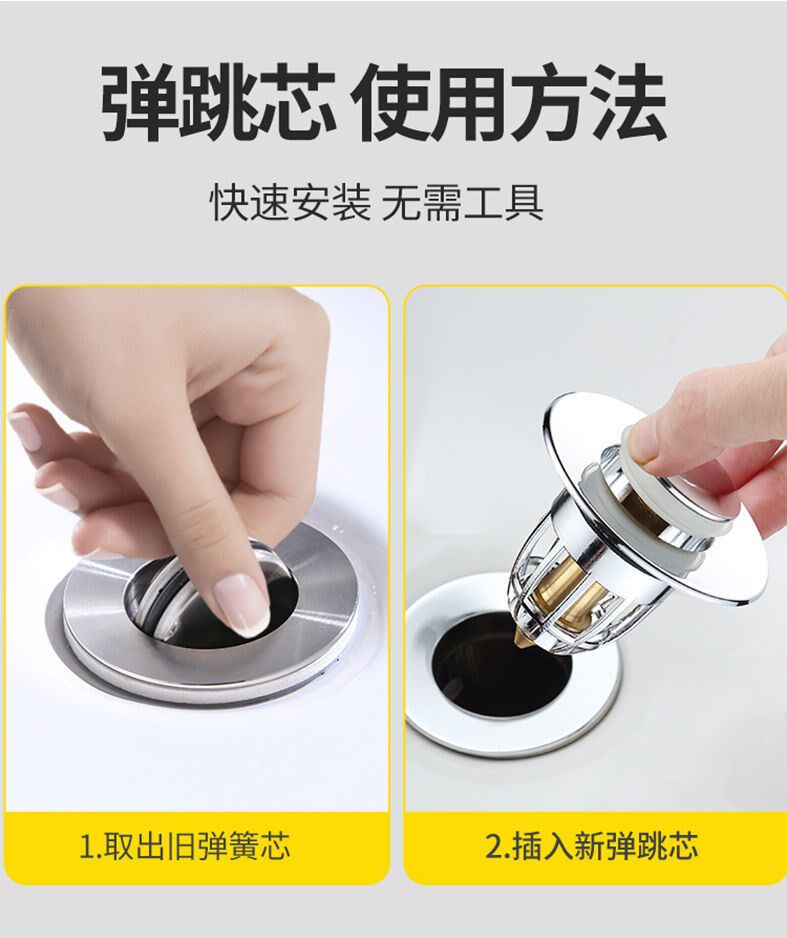 弹跳芯 使用方法

快速安装 无需工具

1.取出旧弹簧芯

2.插入新弹跳芯