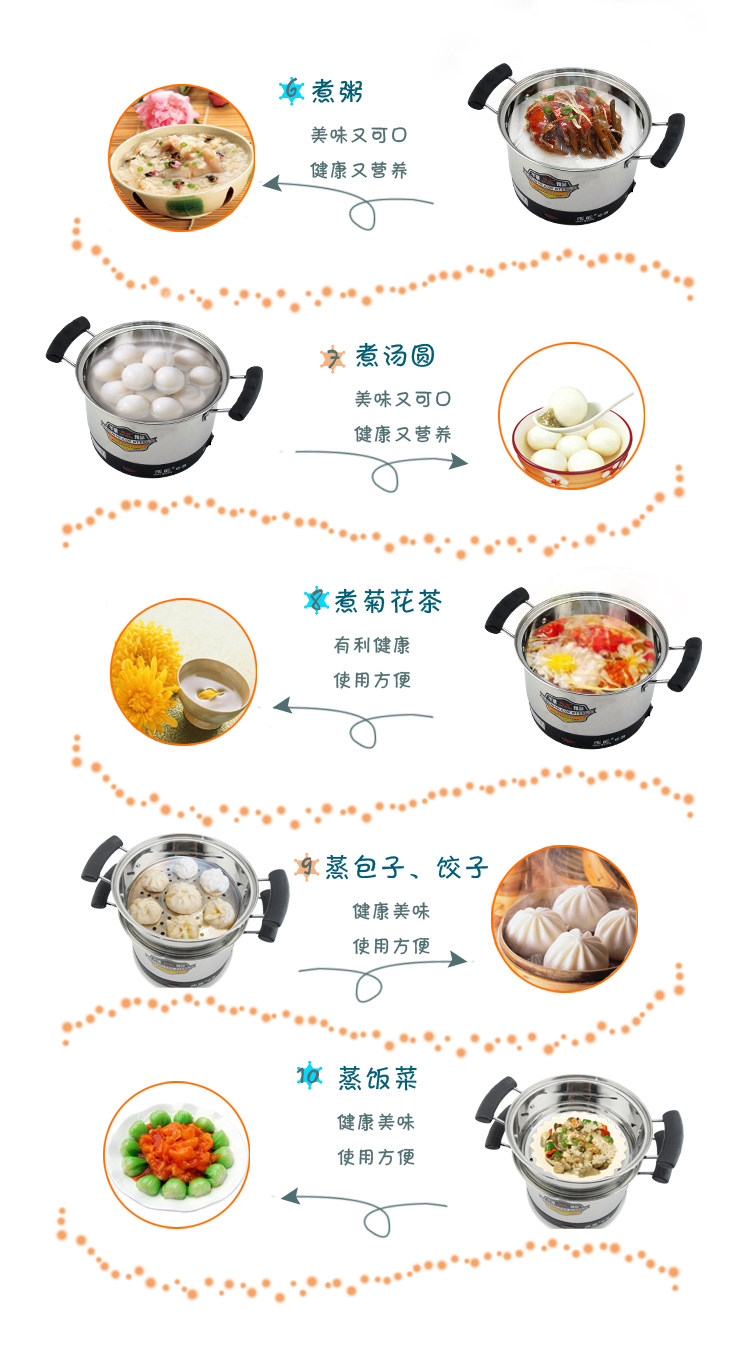 6 煮粥
美味又可口
健康又营养

7 煮汤圆
美味又可口
健康又营养

8 煮菊花茶
有利健康
使用方便

9 蒸包子、饺子
健康美味
使用方便

10 蒸饭菜
健康美味
使用方便