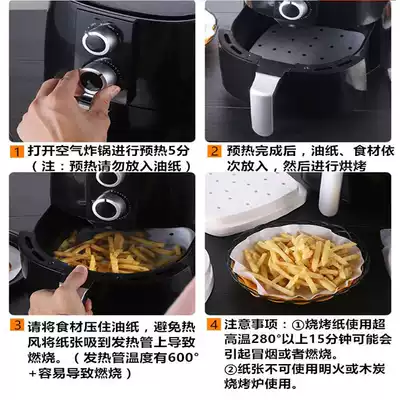 1 打开空气炸锅进行预热5分（注：预热请勿放入油纸）

2 预热完成后，油纸、食材依次放入，然后进行烘烤

3 请将食材压住油纸，避免热风将纸张吸到发热管上导致燃烧。（发热管温度有600°+容易导致燃烧）

4 注意事项：①烧烤纸使用超高温280°以上15分钟可能会引起冒烟或者燃烧。
②纸张不可使用明火或木炭烧烤炉使用。