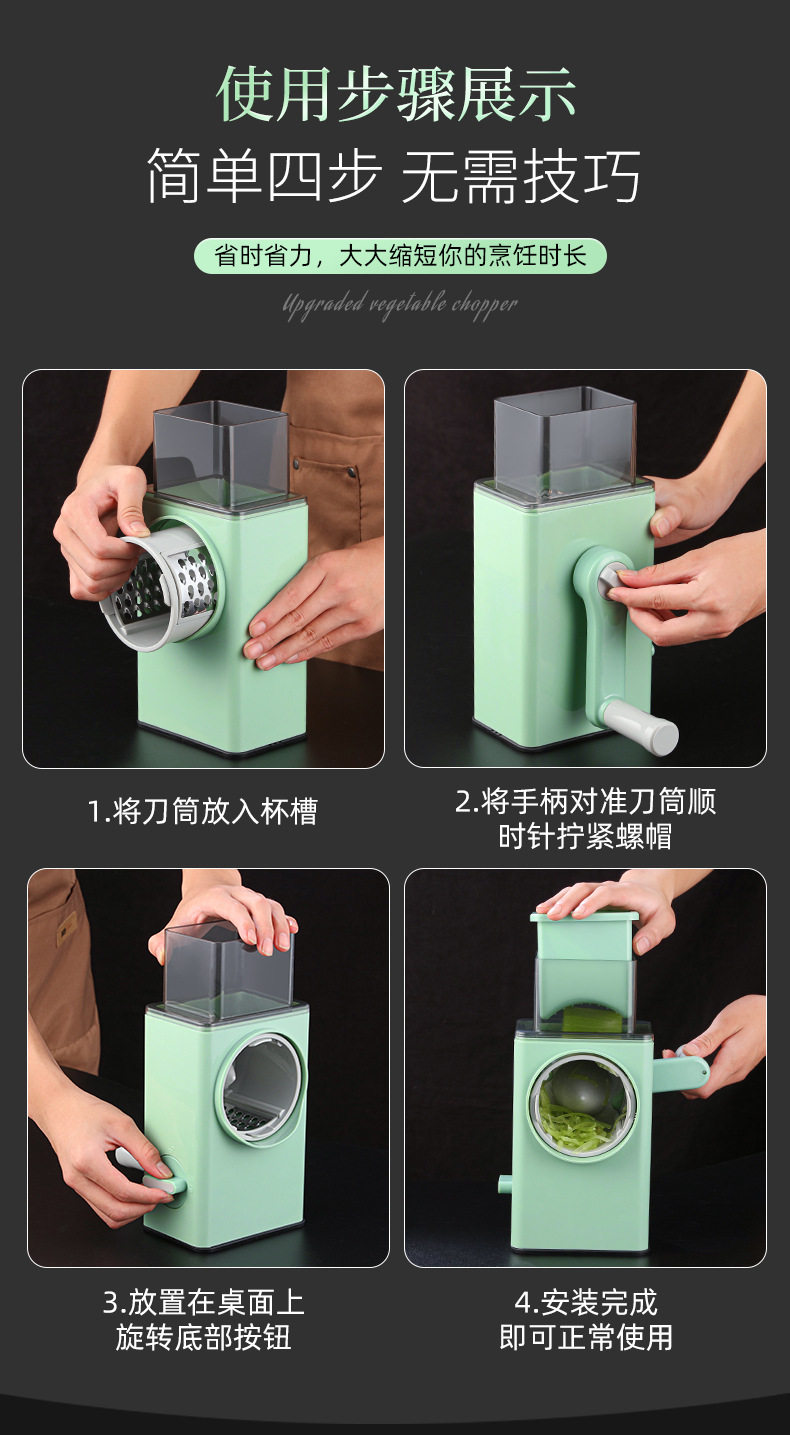 使用步骤展示
简单四步 无需技巧

省时省力，大大缩短你的烹饪时长

Upgraded vegetable chopper

1.将刀筒放入杯槽

2.将手柄对准刀筒顺时针拧紧螺帽

3.放置在桌面上旋转底部按钮

4.安装完成即可正常使用