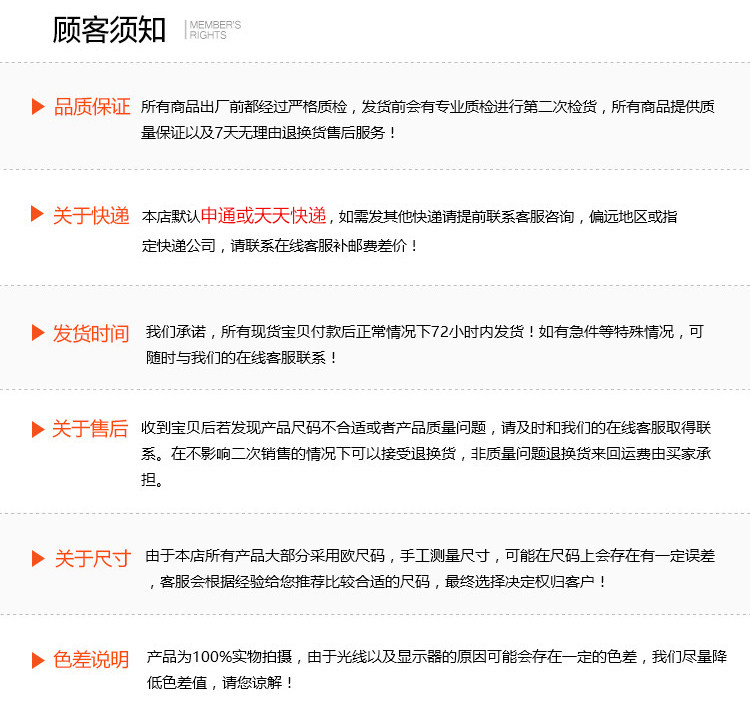 顾客须知 MEMBER'S RIGHTS

品质保证 所有商品出厂前都经过严格质检，发货前会有专业质检进行第二次检货，所有商品提供质量保证以及7天无理由退换货售后服务！

关于快递 本店默认申通或天天快递，如需发其他快递请提前联系客服咨询，偏远地区或指定快递公司，请联系在线客服补邮费差价！

发货时间 我们承诺，所有现货宝贝付款后正常情况下72小时内发货！如有急件等特殊情况，可随时与我们的在线客服联系！

关于售后 收到宝贝后若发现产品尺码不合适或者产品质量问题，请及时和我们的在线客服取得联系。在不影响二次销售的情况下可以接受退换货，非质量问题退换货来回运费由买家承担。

关于尺寸 由于本店所有产品大部分采用欧尺码，手工测量尺寸，可能在尺码上会存在有一定误差，客服会根据经验给您推荐比较合适的尺码，最终选择决定权归客户！

色差说明 产品为100%实物拍摄，由于光线以及显示器的原因可能会存在一定的色差，我们尽量降低色差值，请您谅解！