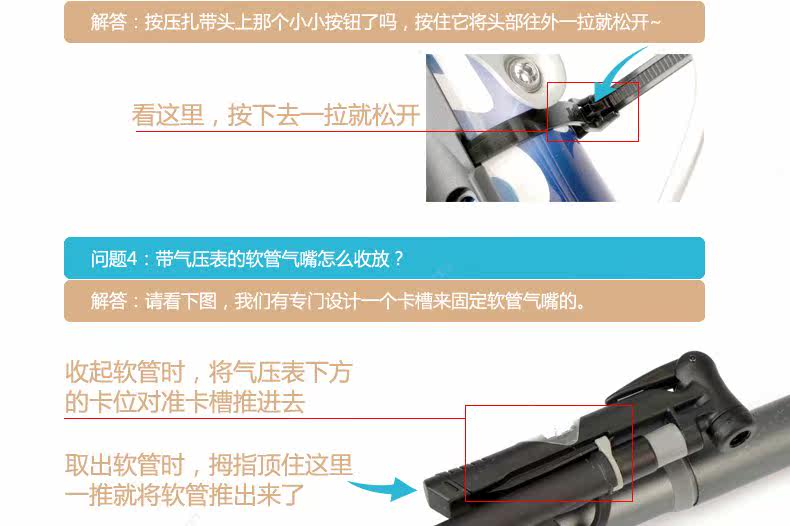 解答：按压扎带头上那个小小按钮了吗，按住它将头部往外一拉就松开~

看这里，按下去一拉就松开

问题4：带气压表的软管气嘴怎么收放？

解答：请看下图，我们有专门设计一个卡槽来固定软管气嘴的。

收起软管时，将气压表下方的卡位对准卡槽推进去

取出软管时，拇指顶住这里一推就将软管推出来了