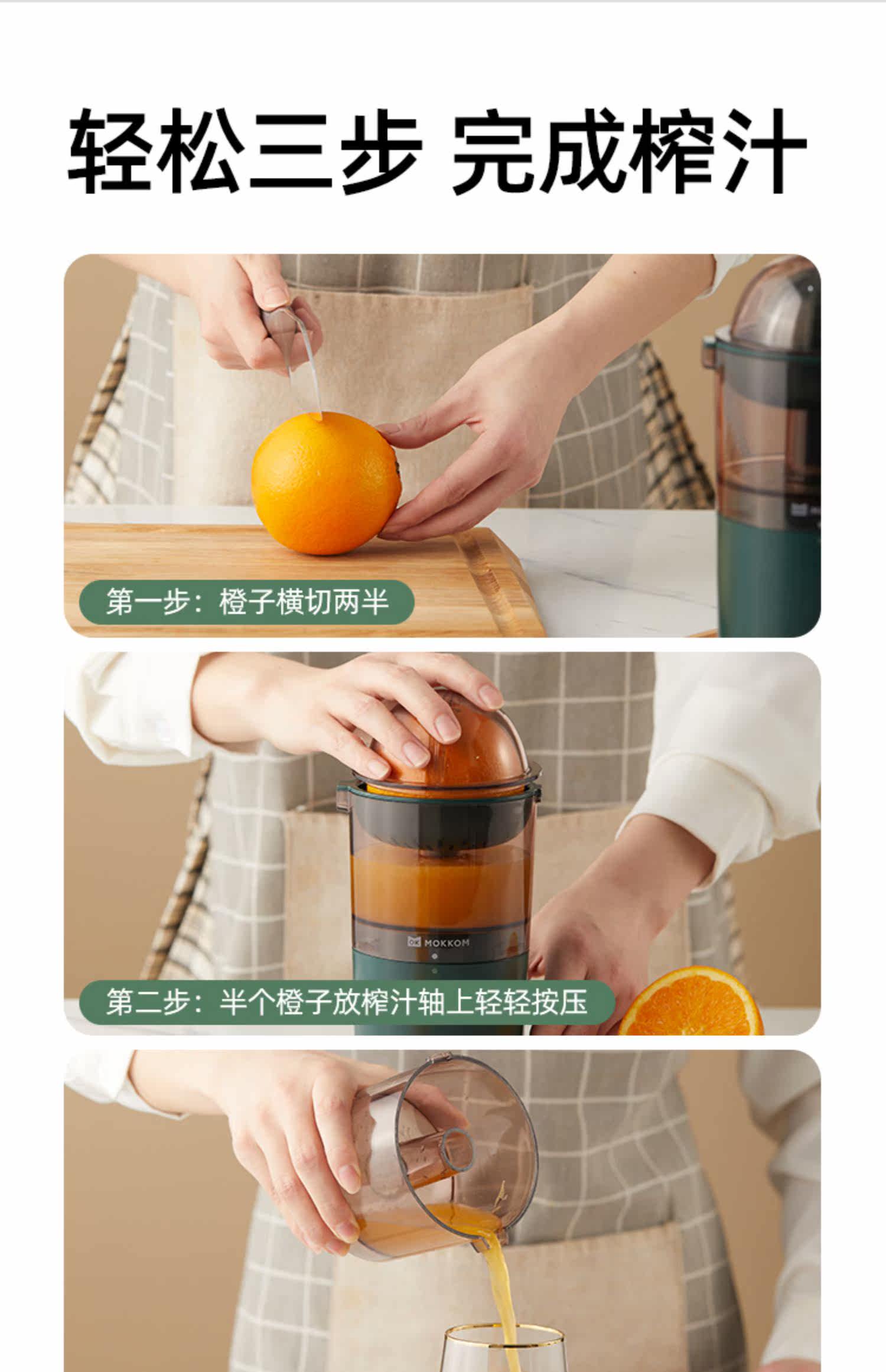 轻松三步 完成榨汁

第一步：橙子横切两半

MOKKOM

第二步：半个橙子放榨汁轴上轻轻按压