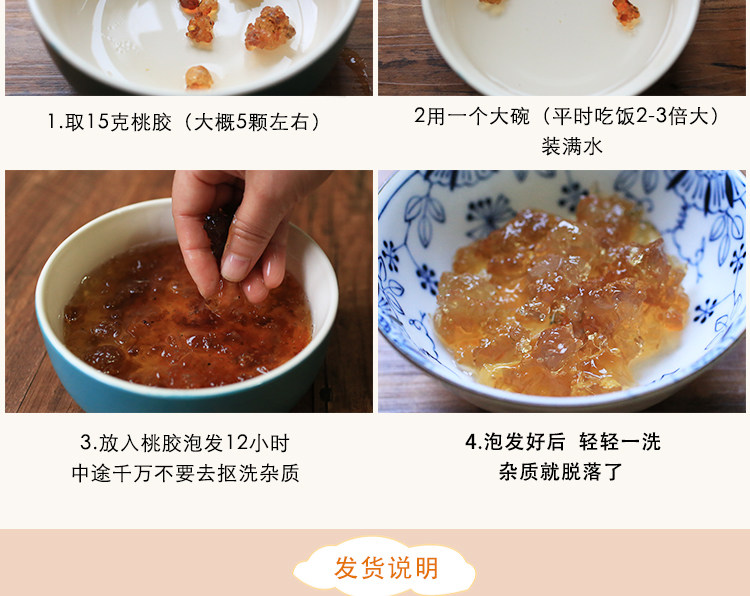 1.取15克桃胶（大概5颗左右）

2用一个大碗（平时吃饭2-3倍大）装满水

3.放入桃胶泡发12小时
中途千万不要去抠洗杂质

4.泡发好后 轻轻一洗
杂质就脱落了

发货说明