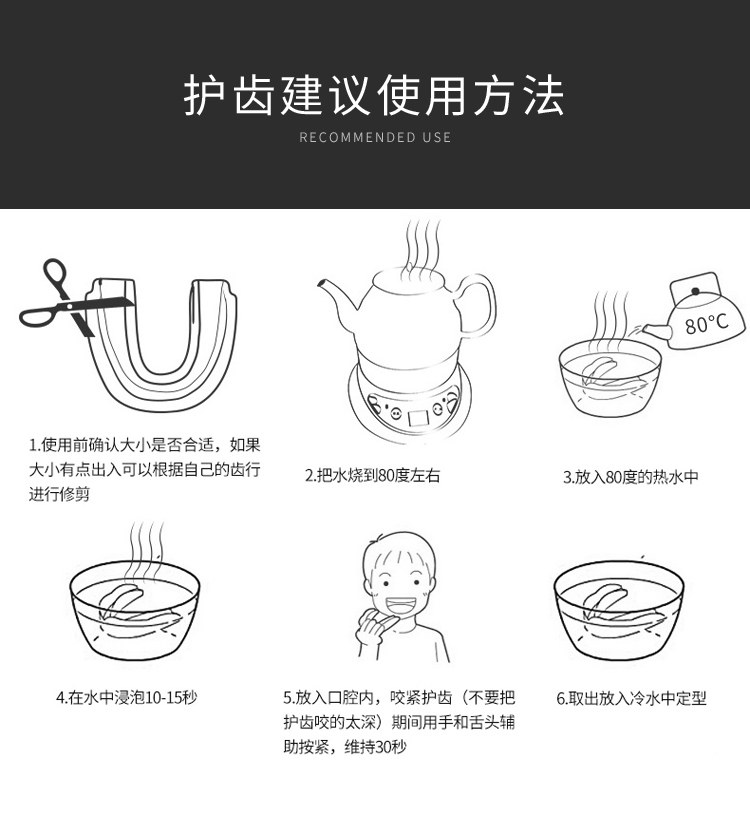 护齿建议使用方法
RECOMMENDED USE

80°C

1.使用前确认大小是否合适，如果大小有点出入可以根据自己的齿行进行修剪

2.把水烧到80度左右

3.放入80度的热水中

4.在水中浸泡10-15秒

5.放入口腔内，咬紧护齿（不要把护齿咬的太深）期间用手和舌头辅助按紧，维持30秒

6.取出放入冷水中定型