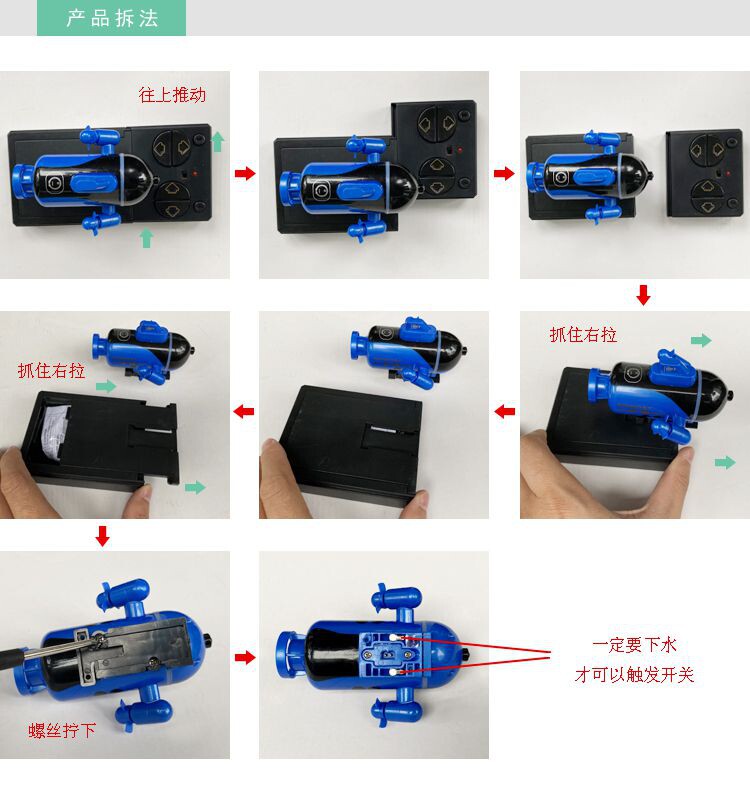 产品拆法

往上推动

抓住右拉

抓住右拉

螺丝拧下

一定要下水
才可以触发开关