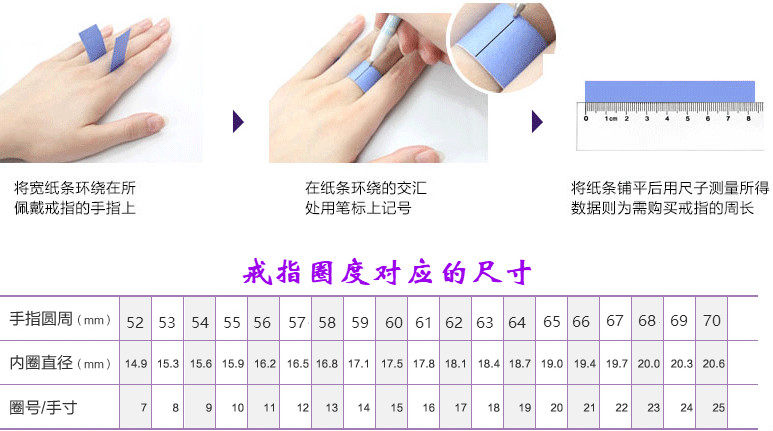 0 1cm 2 3 4 5 6 7 8

将宽纸条环绕在所佩戴戒指的手指上

在纸条环绕的交汇处用笔标上记号

将纸条铺平后用尺子测量所得数据则为需购买戒指的周长

戒指圈度对应的尺寸

| 手指圆周（mm） | 52 | 53 | 54 | 55 | 56 | 57 | 58 | 59 | 60 | 61 | 62 | 63 | 64 | 65 | 66 | 67 | 68 | 69 | 70 |
|---|---|---|---|---|---|---|---|---|---|---|---|---|---|---|---|---|---|---|---|
| 内圈直径（mm） | 14.9 | 15.3 | 15.6 | 15.9 | 16.2 | 16.5 | 16.8 | 17.1 | 17.5 | 17.8 | 18.1 | 18.4 | 18.7 | 19.0 | 19.4 | 19.7 | 20.0 | 20.3 | 20.6 |
| 圈号/手寸 | 7 | 8 | 9 | 10 | 11 | 12 | 13 | 14 | 15 | 16 | 17 | 18 | 19 | 20 | 21 | 22 | 23 | 24 | 25 |