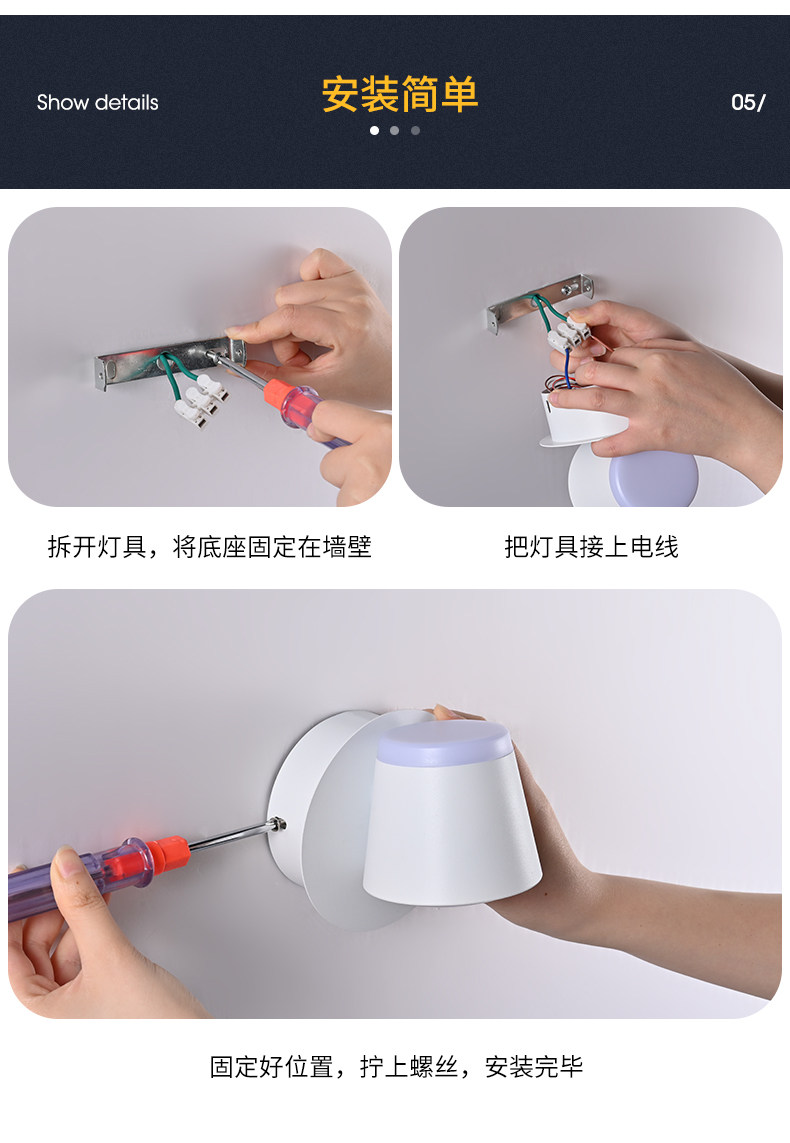 Show details

安装简单

05/

拆开灯具，将底座固定在墙壁

把灯具接上电线

固定好位置，拧上螺丝，安装完毕