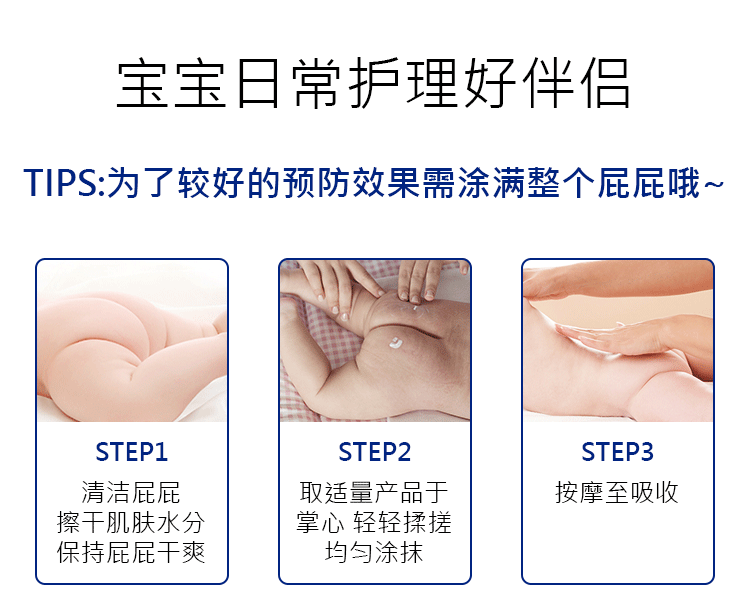 宝宝日常护理好伴侣

TIPS:为了较好的预防效果需涂满整个屁屁哦~

STEP1

清洁屁屁
擦干肌肤水分
保持屁屁干爽

STEP2

取适量产品于
掌心 轻轻揉搓
均匀涂抹

STEP3

按摩至吸收