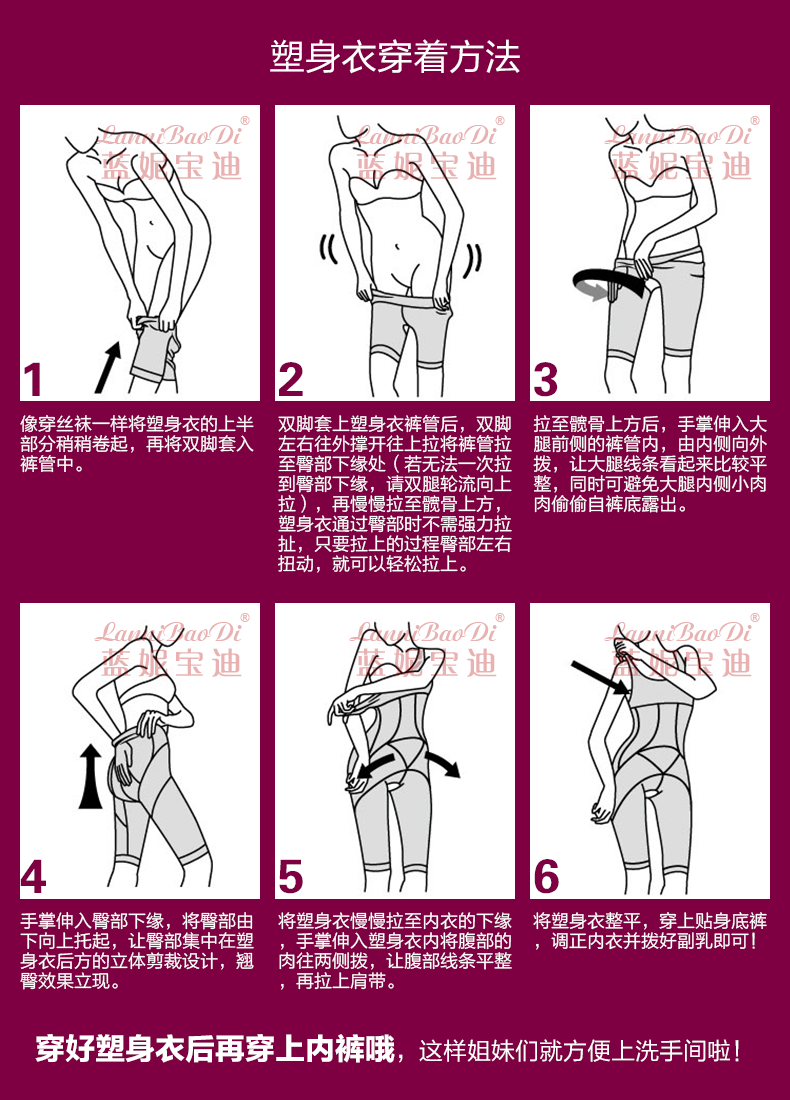 塑身衣穿着方法

LanniBaoDi®
蓝妮宝迪

1

像穿丝袜一样将塑身衣的上半部分稍稍卷起，再将双脚套入裤管中。

LanniBaoDi®
蓝妮宝迪

2

双脚套上塑身衣裤管后，双脚左右往外撑开往上拉将裤管拉至臀部下缘处（若无法一次拉到臀部下缘，请双腿轮流向上拉），再慢慢拉至髋骨上方，塑身衣通过臀部时不需强力拉扯，只要拉上的过程臀部左右扭动，就可以轻松拉上。

LanniBaoDi®
蓝妮宝迪

3

拉至髋骨上方后，手掌伸入大腿前侧的裤管内，由内侧向外拨，让大腿线条看起来比较平整，同时可避免大腿内侧小肉肉偷偷自裤底露出。

LanniBaoDi®
蓝妮宝迪

4

手掌伸入臀部下缘，将臀部由下向上托起，让臀部集中在塑身衣后方的立体剪裁设计，翘臀效果立现。

LanniBaoDi®
蓝妮宝迪

5

将塑身衣慢慢拉至内衣的下缘，手掌伸入塑身衣内将腹部的肉往两侧拨，让腹部线条平整，再拉上肩带。

LanniBaoDi®
蓝妮宝迪

6

将塑身衣整平，穿上贴身底裤，调正内衣并拨好副乳即可！

穿好塑身衣后再穿上内裤哦，这样姐妹们就方便上洗手间啦！