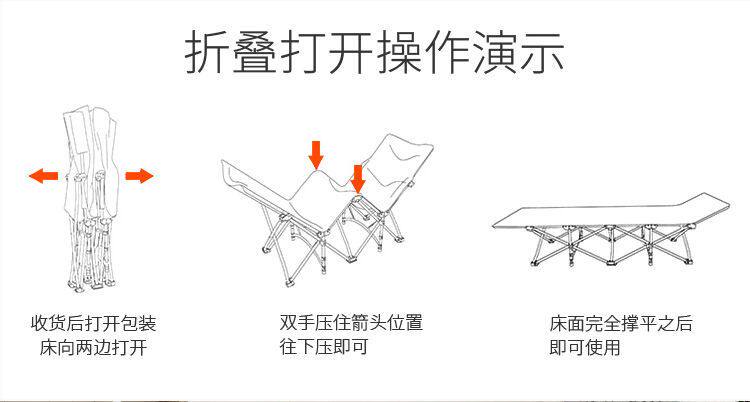 折叠打开操作演示

收货后打开包装
床向两边打开

双手压住箭头位置
往下压即可

床面完全撑平之后
即可使用