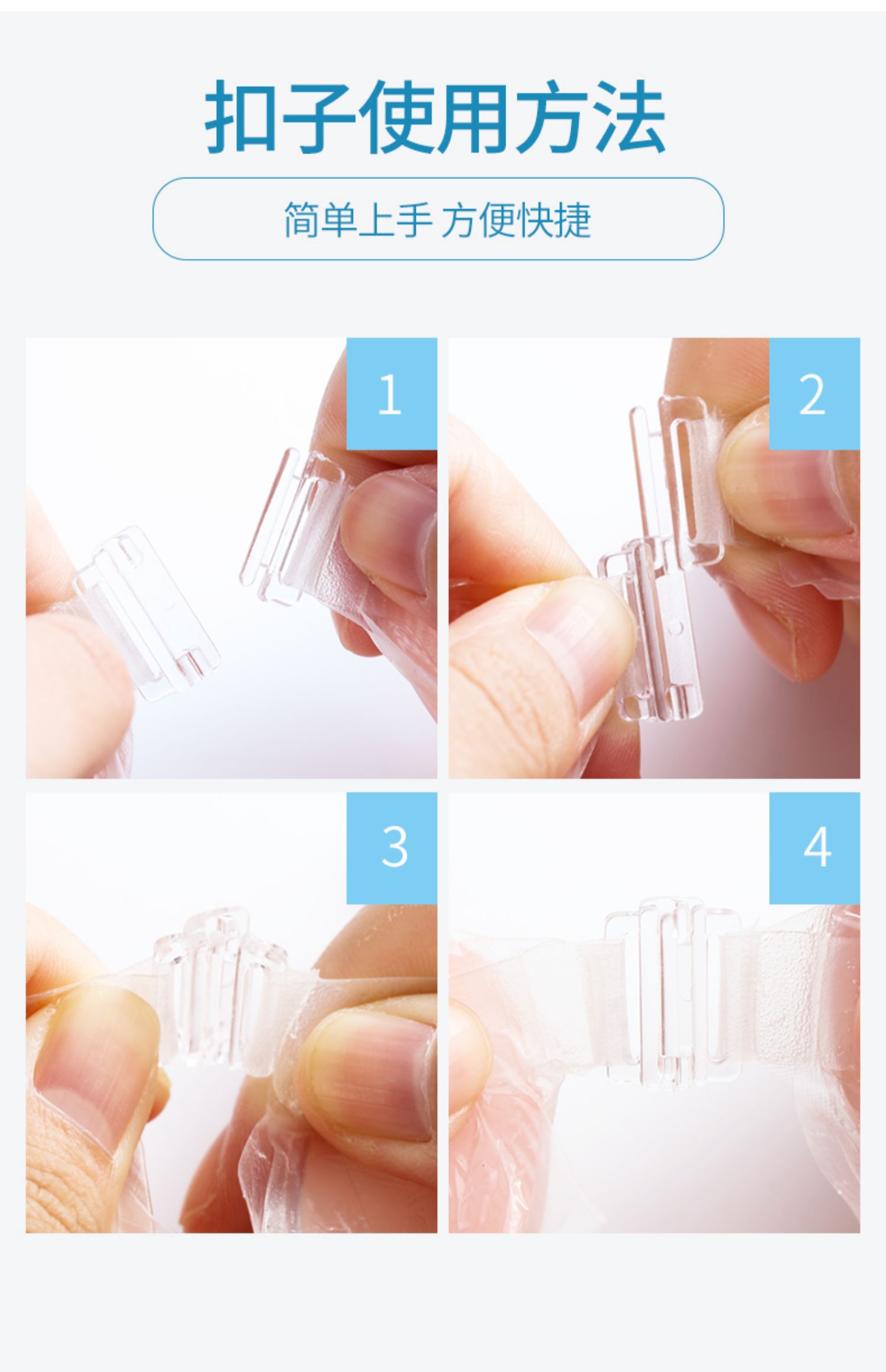 扣子使用方法

简单上手 方便快捷

1

2

3

4