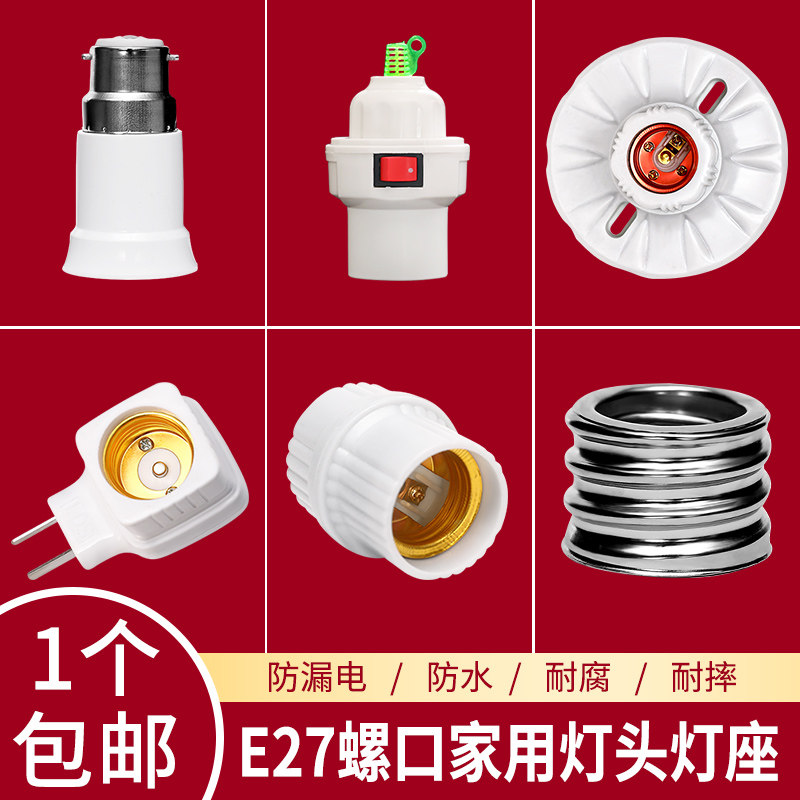 1个
包邮

防漏电 / 防水 / 耐腐 / 耐摔

E27螺口家用灯头灯座