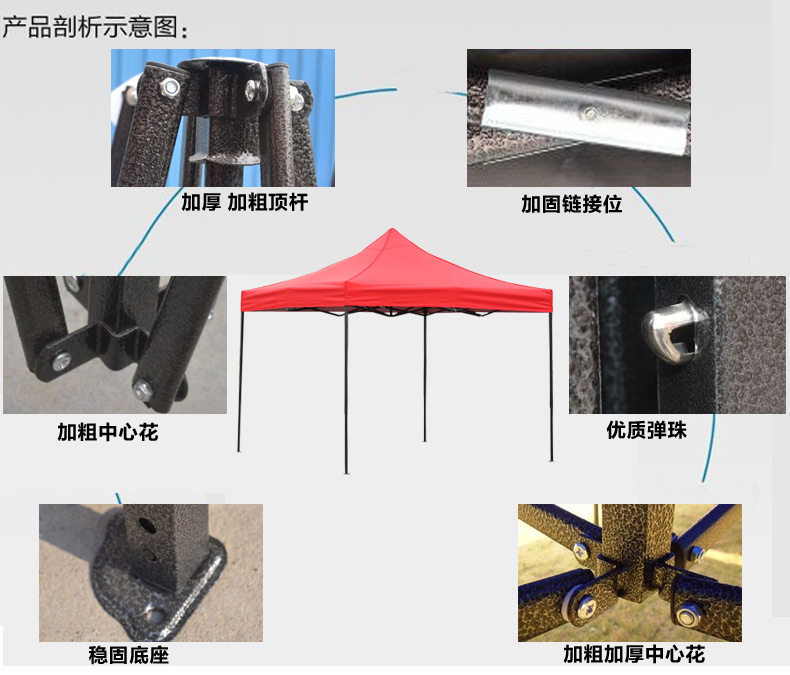 产品剖析示意图：

加厚 加粗顶杆

加固链接位

加粗中心花

优质弹珠

稳固底座

加粗加厚中心花