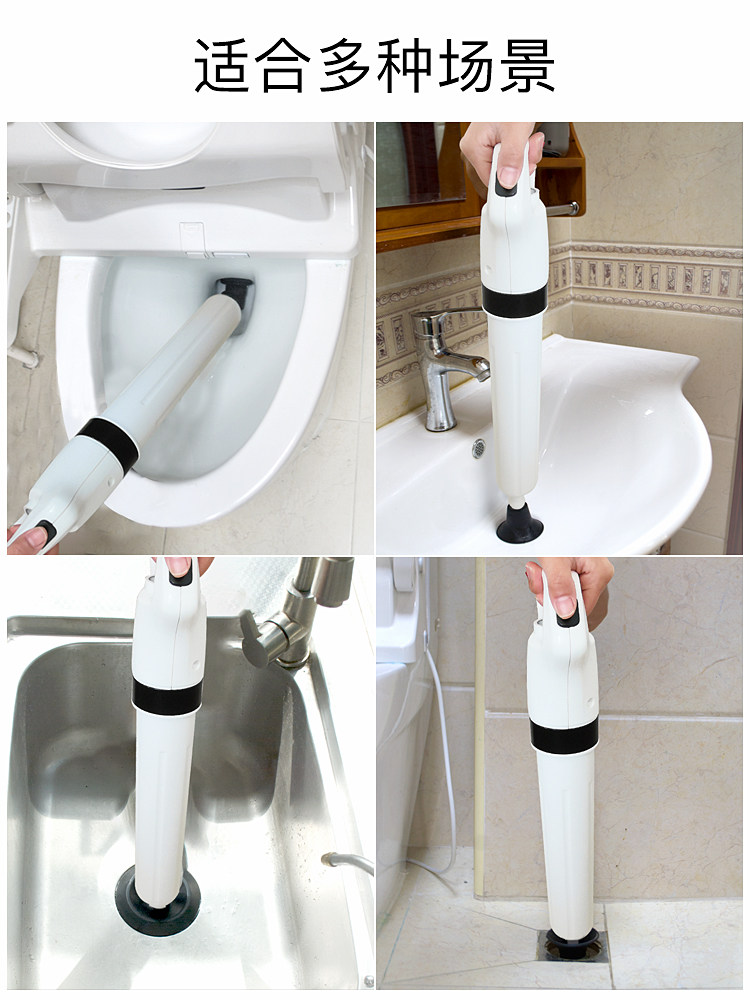 适合多种场景