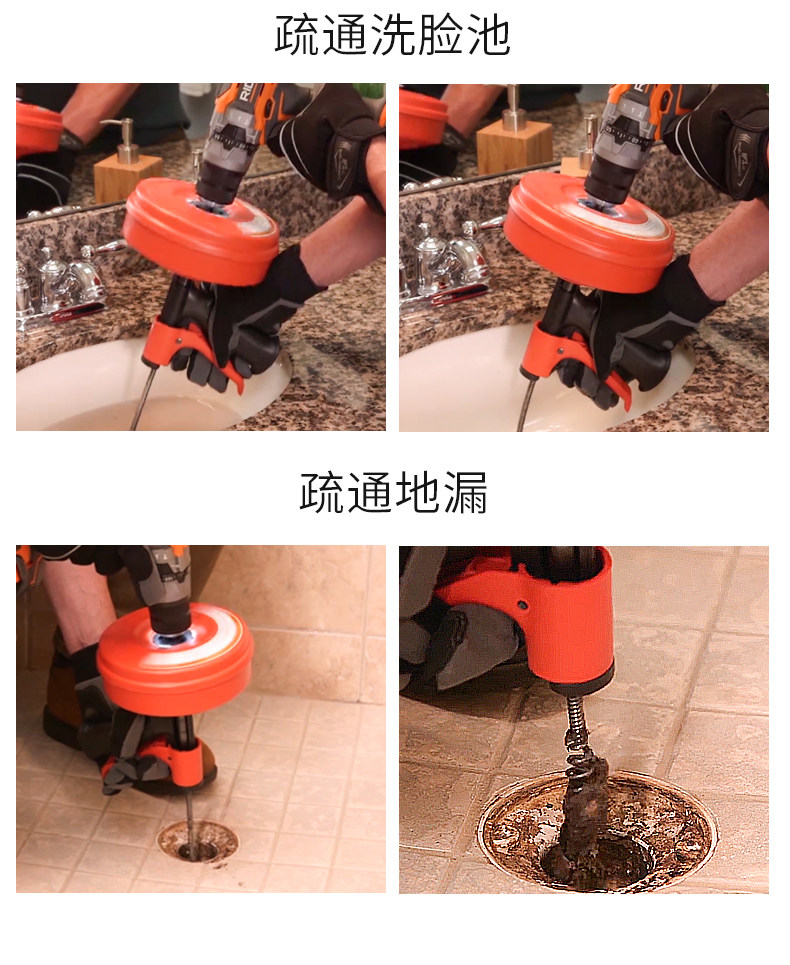 疏通洗脸池

疏通地漏