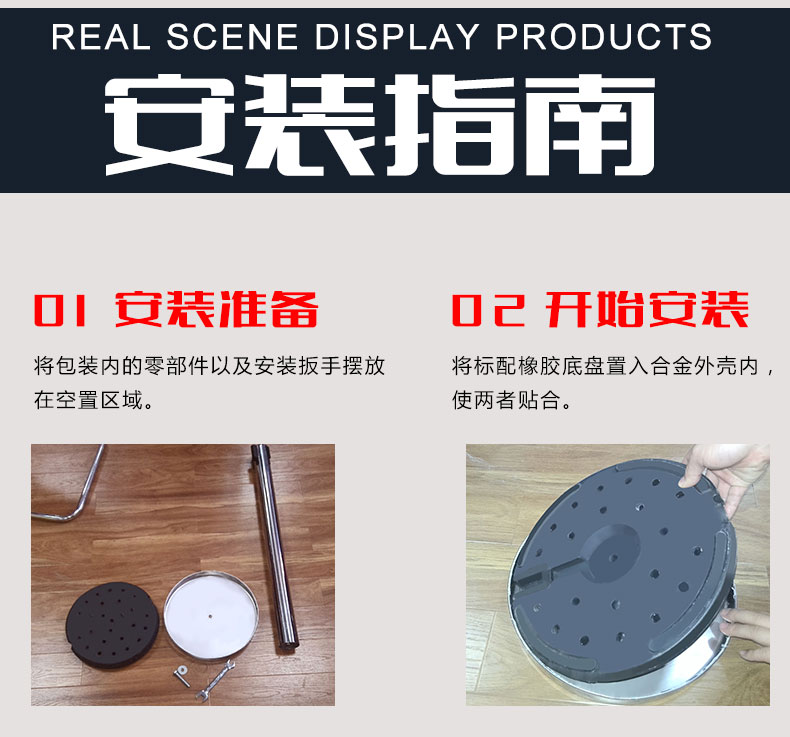 REAL SCENE DISPLAY PRODUCTS

安装指南

01 安装准备

将包装内的零部件以及安装扳手摆放在空置区域。

02 开始安装

将标配橡胶底盘置入合金外壳内，使两者贴合。