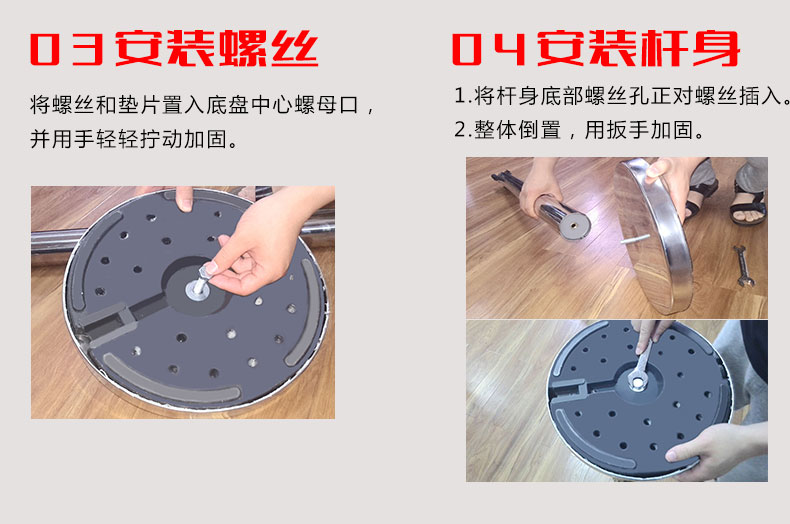 03 安装螺丝

将螺丝和垫片置入底盘中心螺母口，并用手轻轻拧动加固。

04 安装杆身

1.将杆身底部螺丝孔正对螺丝插入。
2.整体倒置，用扳手加固。