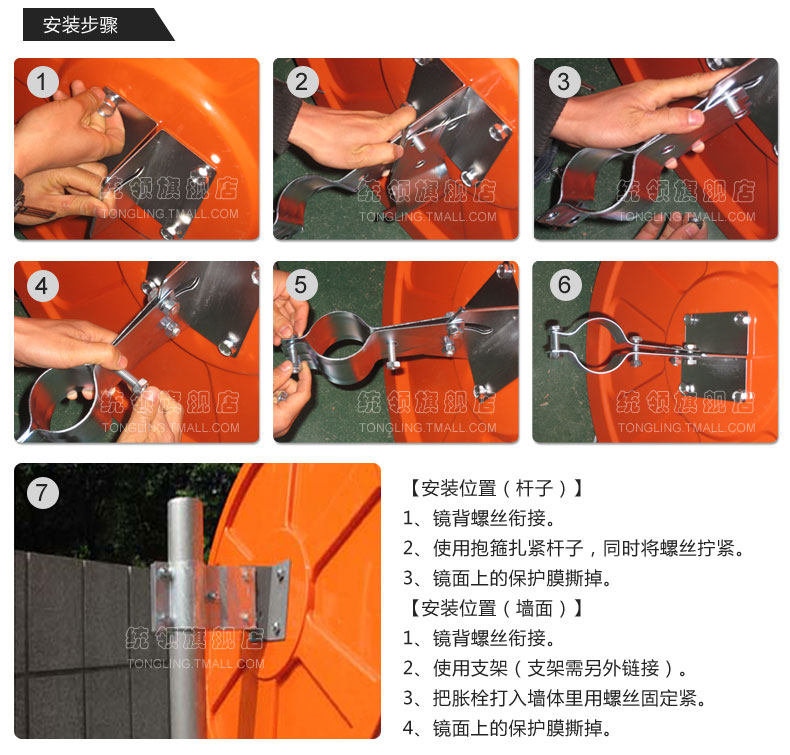 安装步骤

1
统领旗舰店
TONGLING.TMALL.COM

2
统领旗舰店
TONGLING.TMALL.COM

3
统领旗舰店
TONGLING.TMALL.COM

4
统领旗舰店
TONGLING.TMALL.COM

5
统领旗舰店
TONGLING.TMALL.COM

6
统领旗舰店
TONGLING.TMALL.COM

7
统领旗舰店
TONGLING.TMALL.COM

【安装位置（杆子）】
1、镜背螺丝衔接。
2、使用抱箍扎紧杆子，同时将螺丝拧紧。
3、镜面上的保护膜撕掉。
【安装位置（墙面）】
1、镜背螺丝衔接。
2、使用支架（支架需另外链接）。
3、把胀栓打入墙体里用螺丝固定紧。
4、镜面上的保护膜撕掉。