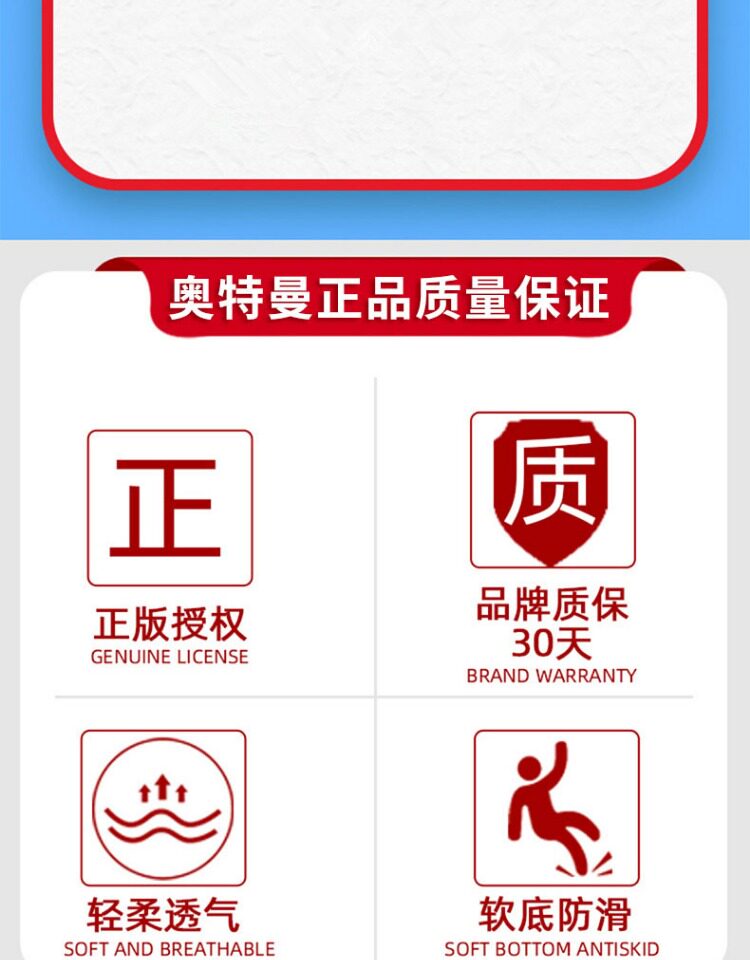 奥特曼正品质量保证

正

正版授权
GENUINE LICENSE

质

品牌质保
30天
BRAND WARRANTY

轻柔透气
SOFT AND BREATHABLE

软底防滑
SOFT BOTTOM ANTISKID