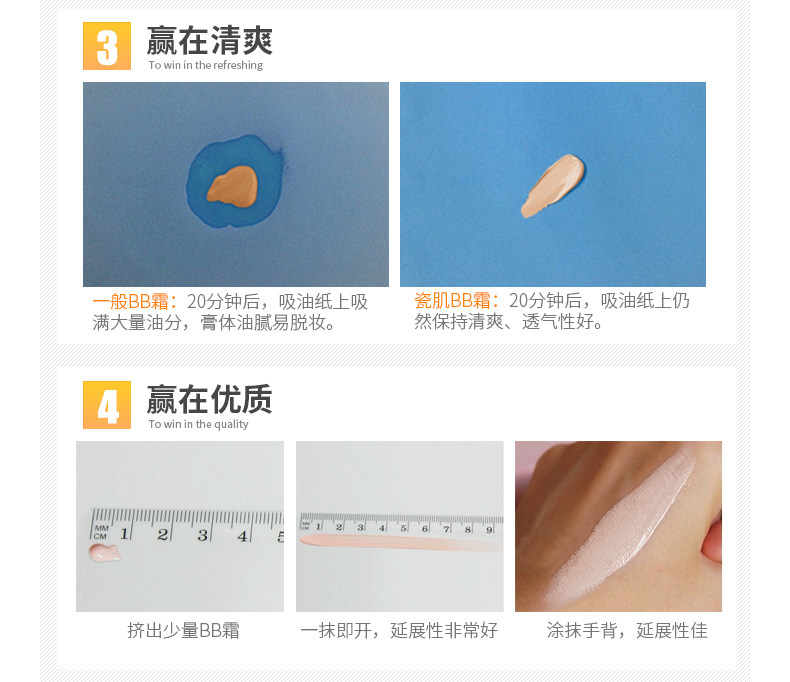 3 赢在清爽
To win in the refreshing

一般BB霜：20分钟后，吸油纸上吸满大量油分，膏体油腻易脱妆。

瓷肌BB霜：20分钟后，吸油纸上仍然保持清爽、透气性好。

4 赢在优质
To win in the quality

MM CM 1 2 3 4 5

1 2 3 4 5 6 7 8 9

挤出少量BB霜

一抹即开，延展性非常好

涂抹手背，延展性佳