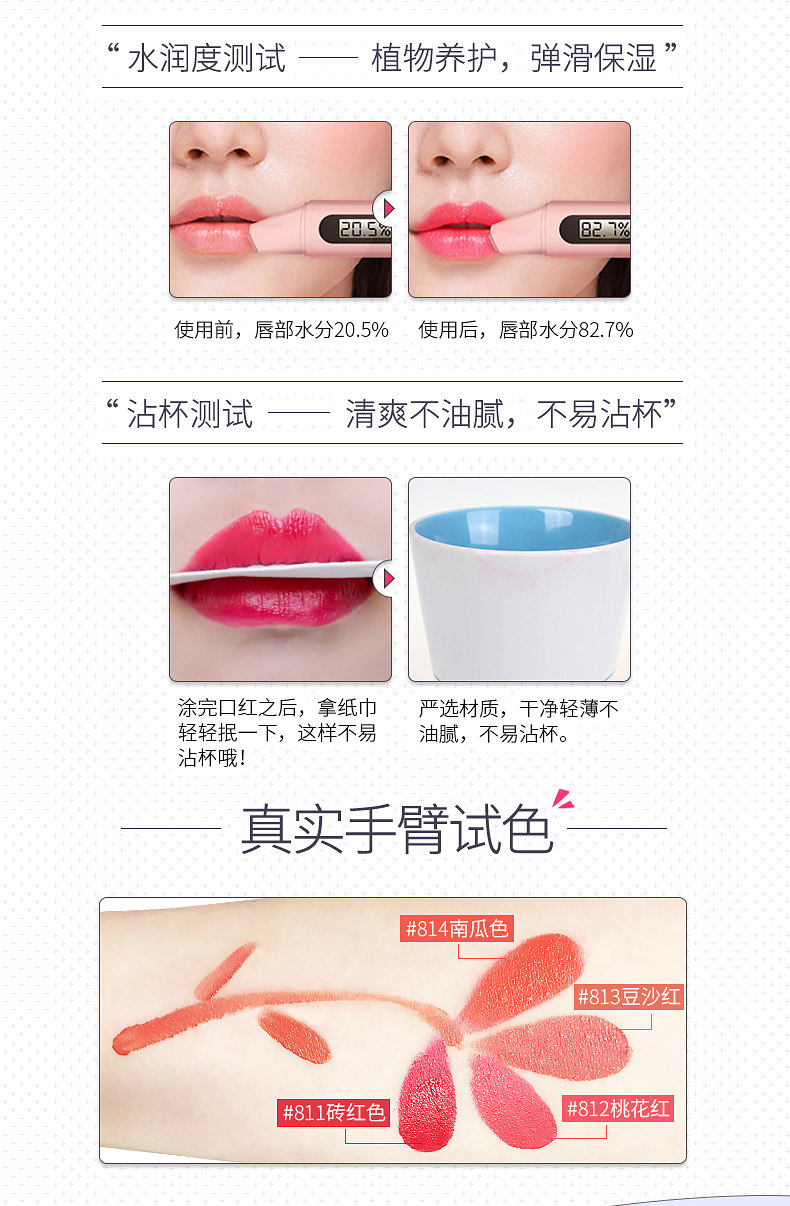 “ 水润度测试 —— 植物养护，弹滑保湿 ”

20.5%

82.7%

使用前，唇部水分20.5%

使用后，唇部水分82.7%

“ 沾杯测试 —— 清爽不油腻，不易沾杯”

涂完口红之后，拿纸巾轻轻抿一下，这样不易沾杯哦！

严选材质，干净轻薄不油腻，不易沾杯。

真实手臂试色

#814南瓜色

#813豆沙红

#811砖红色

#812桃花红