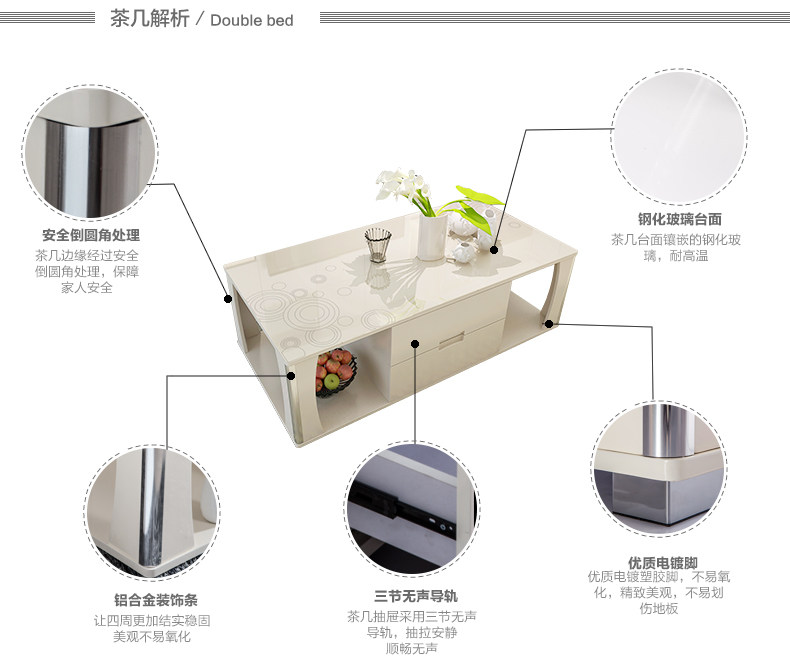 茶几解析 / Double bed

安全倒圆角处理
茶几边缘经过安全倒圆角处理，保障家人安全

钢化玻璃台面
茶几台面镶嵌的钢化玻璃，耐高温

铝合金装饰条
让四周更加结实稳固美观不易氧化

三节无声导轨
茶几抽屉采用三节无声导轨，抽拉安静顺畅无声

优质电镀脚
优质电镀塑胶脚，不易氧化，精致美观，不易划伤地板