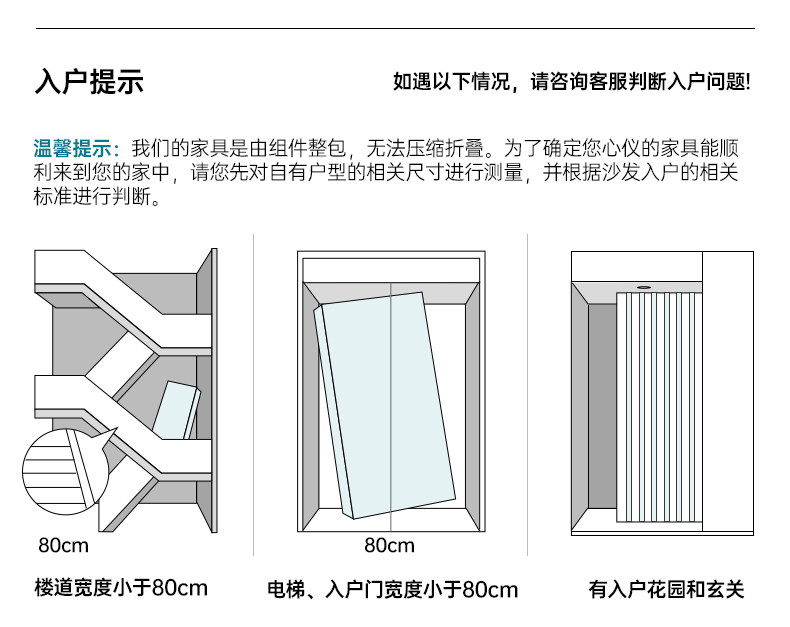 入户提示

如遇以下情况，请咨询客服判断入户问题!

温馨提示：我们的家具是由组件整包，无法压缩折叠。为了确定您心仪的家具能顺利来到您的家中，请您先对自有户型的相关尺寸进行测量，并根据沙发入户的相关标准进行判断。

80cm

楼道宽度小于80cm

80cm

电梯、入户门宽度小于80cm

有入户花园和玄关