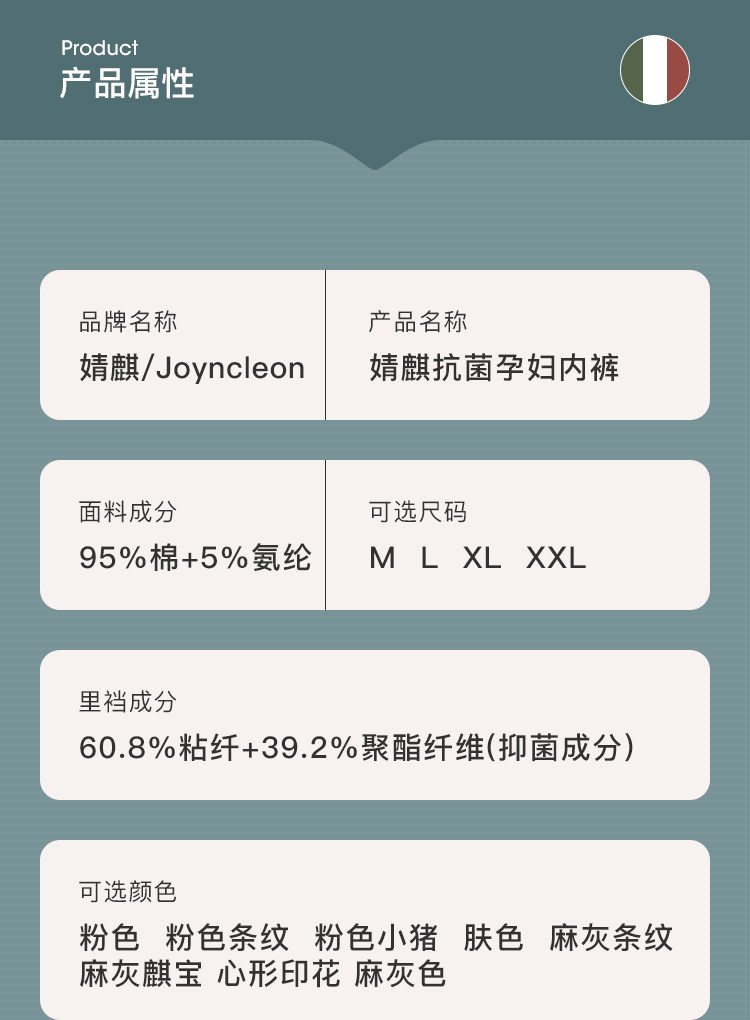 Product
产品属性

品牌名称
婧麒/Joyncleon

产品名称
婧麒抗菌孕妇内裤

面料成分
95%棉+5%氨纶

可选尺码
M L XL XXL

里裆成分
60.8%粘纤+39.2%聚酯纤维(抑菌成分)

可选颜色
粉色 粉色条纹 粉色小猪 肤色 麻灰条纹 麻灰麒宝 心形印花 麻灰色