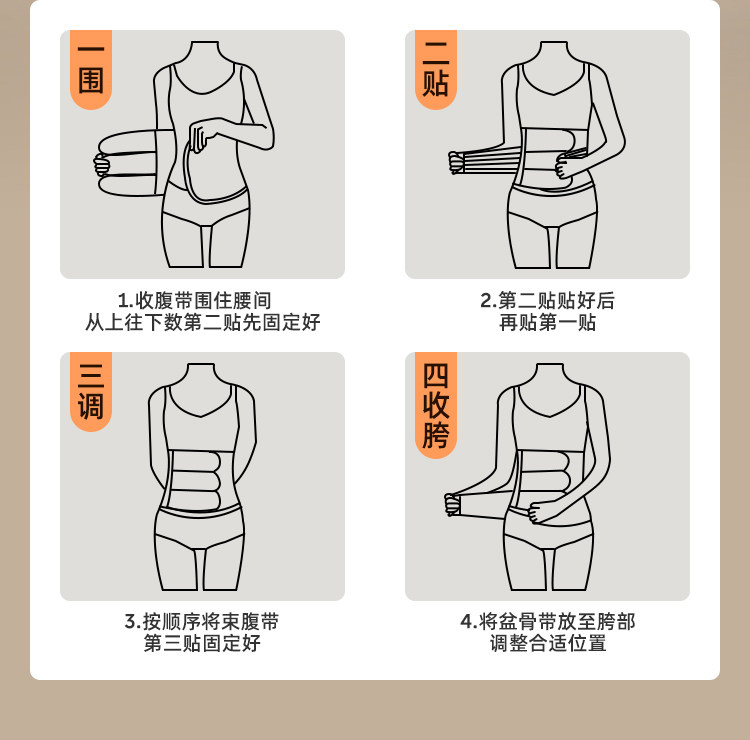 一围

1.收腹带围住腰间
从上往下数第二贴先固定好

二贴

2.第二贴贴好后
再贴第一贴

三调

3.按顺序将束腹带
第三贴固定好

四收胯

4.将盆骨带放至胯部
调整合适位置