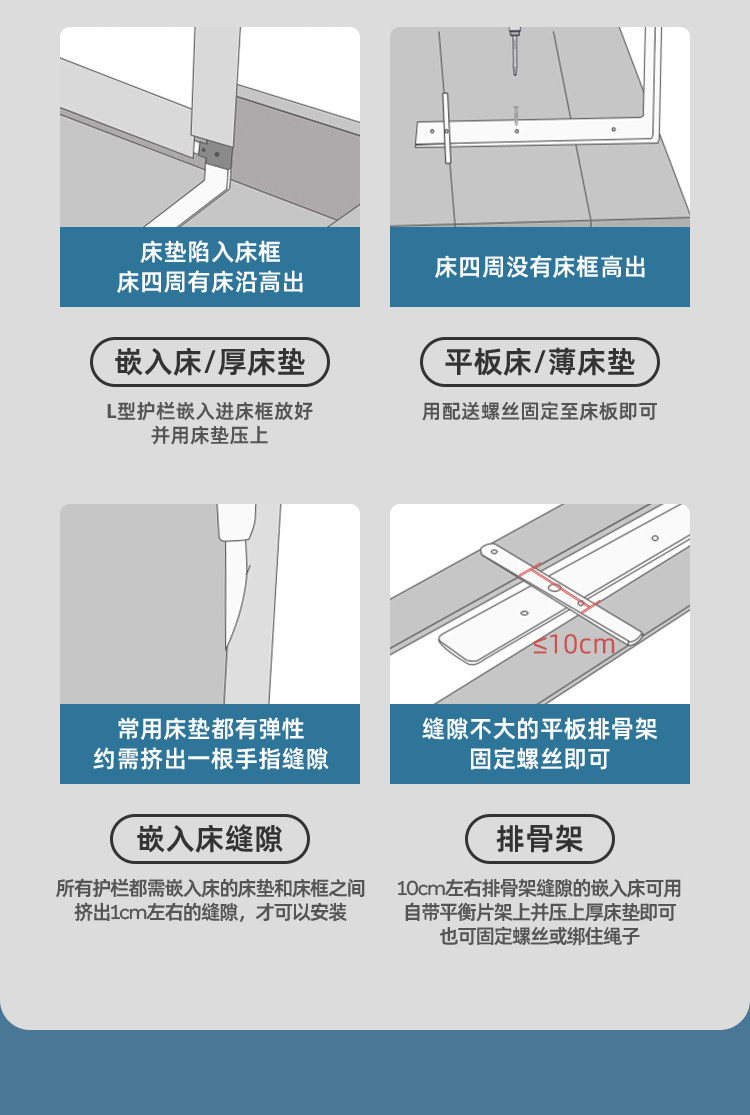 床垫陷入床框
床四周有床沿高出

嵌入床/厚床垫

L型护栏嵌入进床框放好
并用床垫压上

床四周没有床框高出

平板床/薄床垫

用配送螺丝固定至床板即可

常用床垫都有弹性
约需挤出一根手指缝隙

嵌入床缝隙

所有护栏都需嵌入床的床垫和床框之间
挤出1cm左右的缝隙，才可以安装

≤10cm

缝隙不大的平板排骨架
固定螺丝即可

排骨架

10cm左右排骨架缝隙的嵌入床可用
自带平衡片架上并压上厚床垫即可
也可固定螺丝或绑住绳子