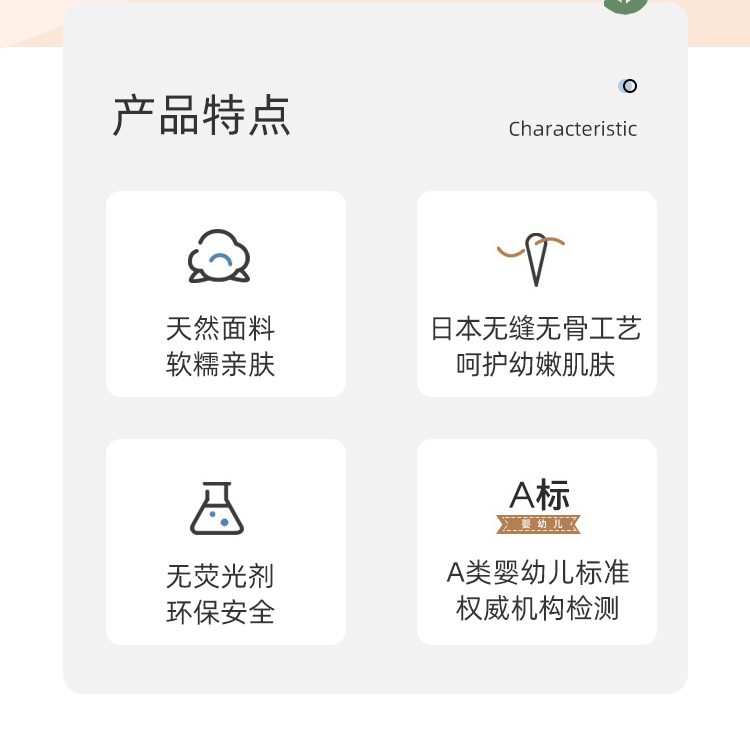 产品特点

Characteristic

天然面料
软糯亲肤

日本无缝无骨工艺
呵护幼嫩肌肤

无荧光剂
环保安全

A标
婴幼儿

A类婴幼儿标准
权威机构检测