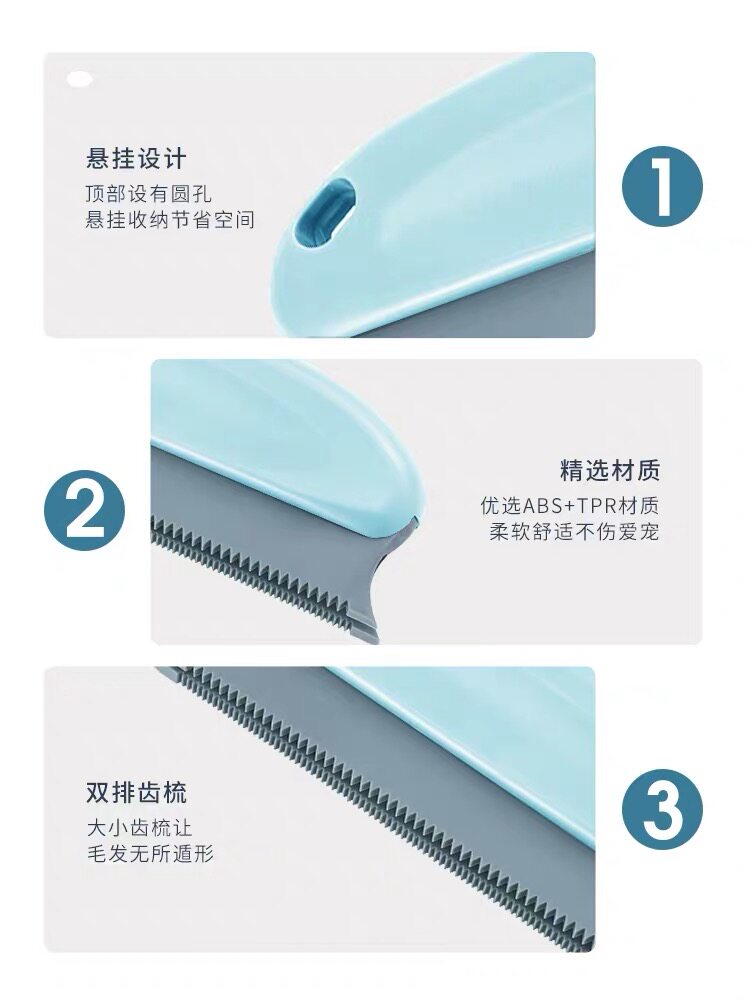 悬挂设计
顶部设有圆孔
悬挂收纳节省空间

1

2

精选材质
优选ABS+TPR材质
柔软舒适不伤爱宠

双排齿梳
大小齿梳让
毛发无所遁形

3