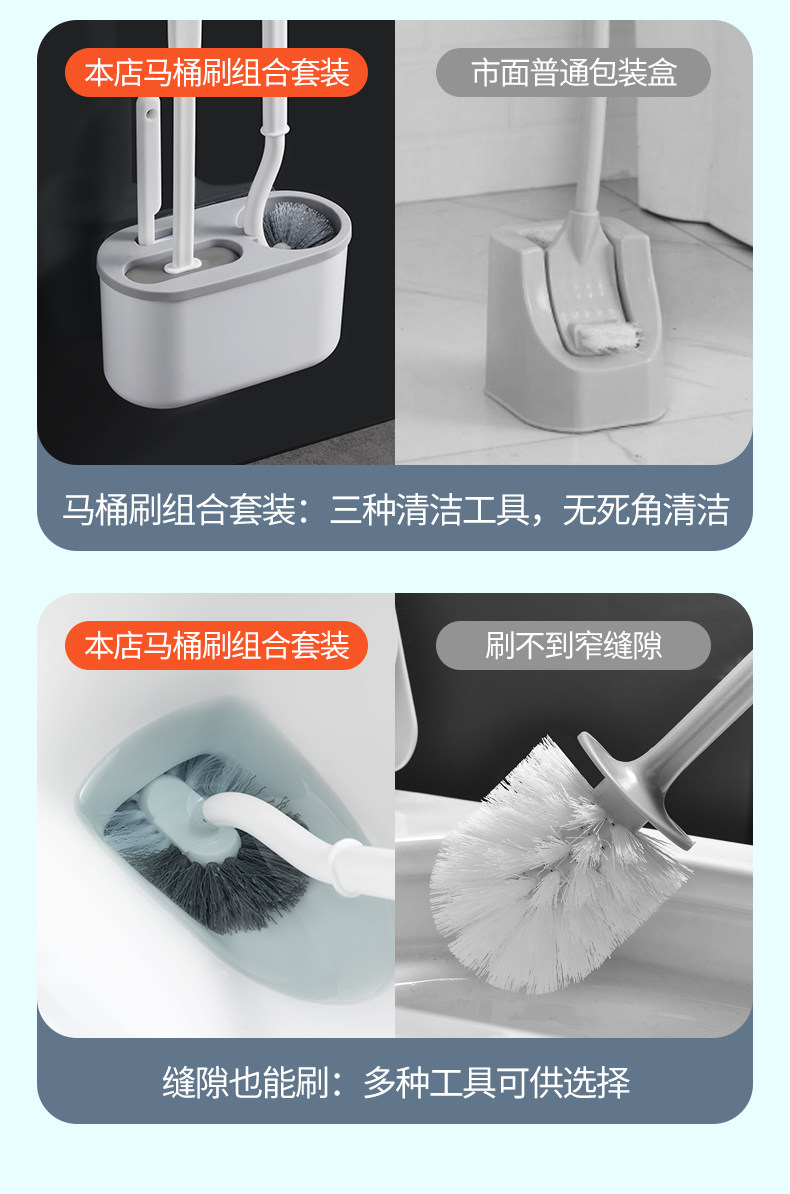 本店马桶刷组合套装

市面普通包装盒

马桶刷组合套装：三种清洁工具，无死角清洁

本店马桶刷组合套装

刷不到窄缝隙

缝隙也能刷：多种工具可供选择