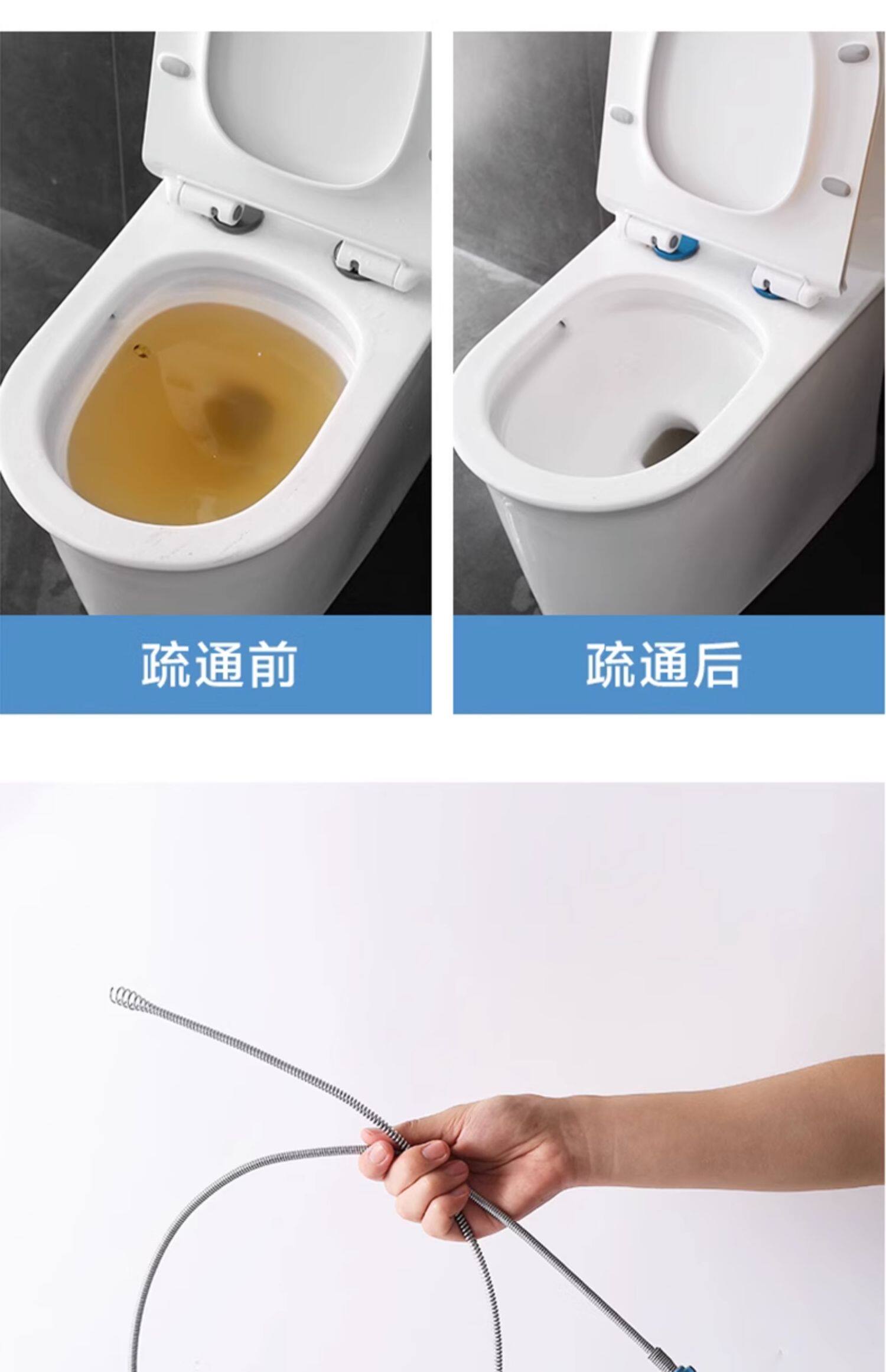 疏通前

疏通后