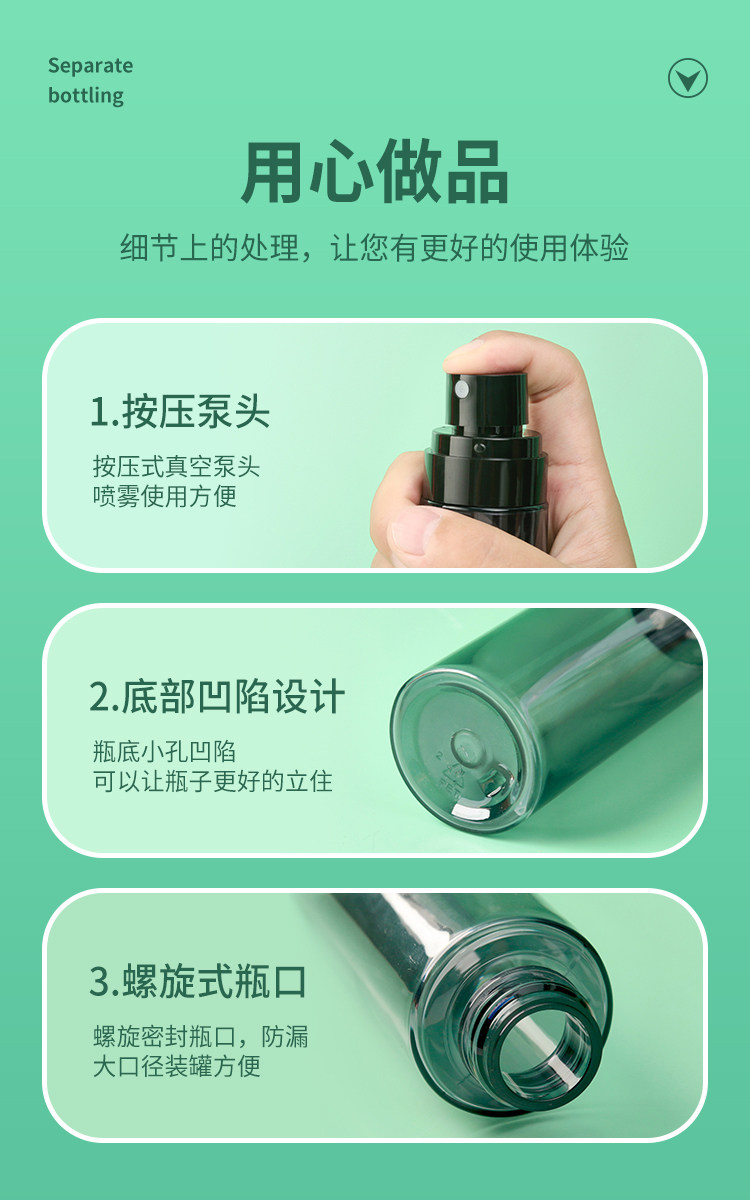 Separate bottling

用心做品

细节上的处理，让您有更好的使用体验

1.按压泵头

按压式真空泵头
喷雾使用方便

2.底部凹陷设计

瓶底小孔凹陷
可以让瓶子更好的立住

3.螺旋式瓶口

螺旋密封瓶口，防漏
大口径装罐方便