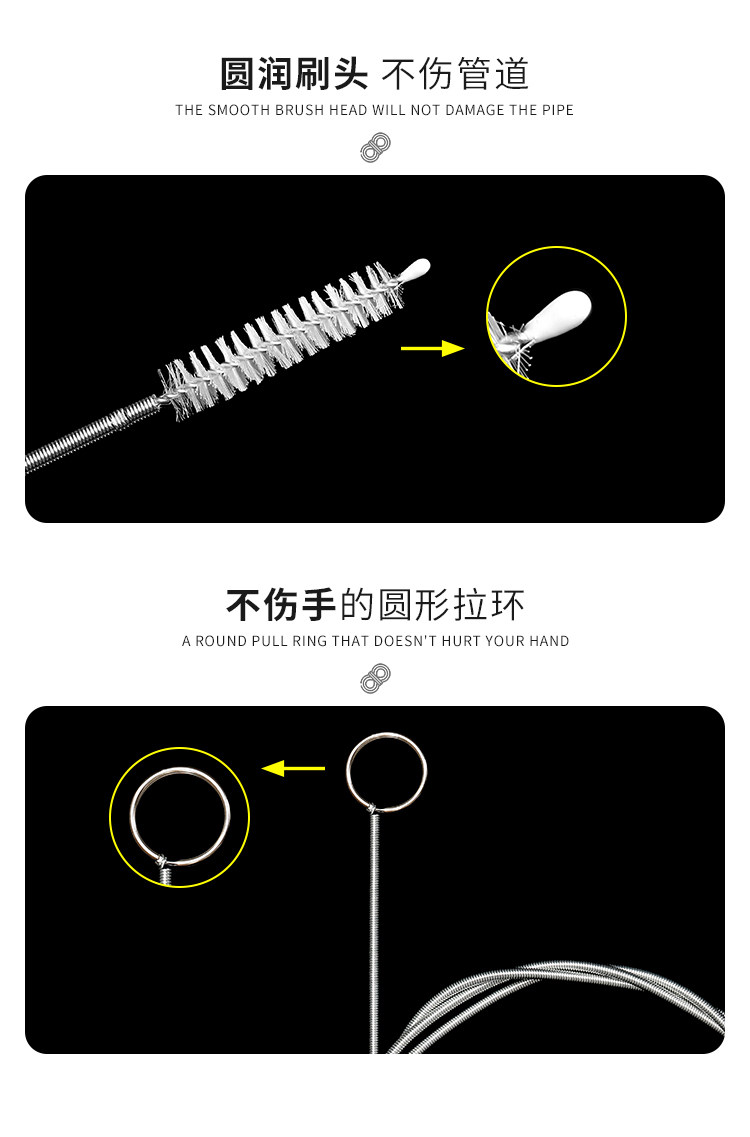 圆润刷头 不伤管道
THE SMOOTH BRUSH HEAD WILL NOT DAMAGE THE PIPE

不伤手的圆形拉环
A ROUND PULL RING THAT DOESN'T HURT YOUR HAND