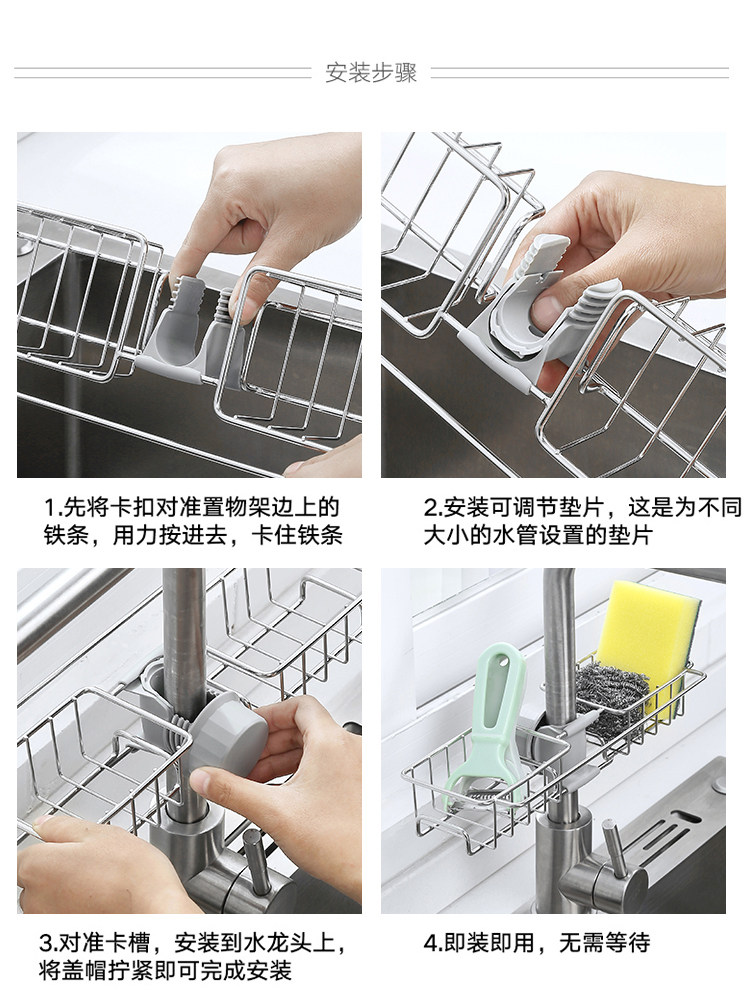 安装步骤

1.先将卡扣对准置物架边上的铁条，用力按进去，卡住铁条

2.安装可调节垫片，这是为不同大小的水管设置的垫片

3.对准卡槽，安装到水龙头上，将盖帽拧紧即可完成安装

4.即装即用，无需等待