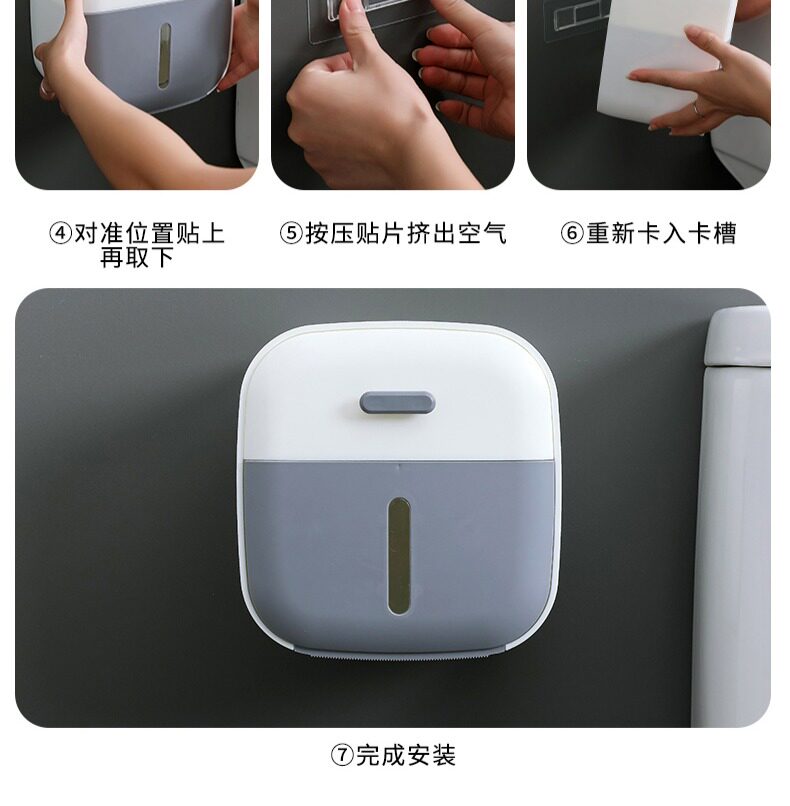 ④对准位置贴上再取下

⑤按压贴片挤出空气

⑥重新卡入卡槽

⑦完成安装