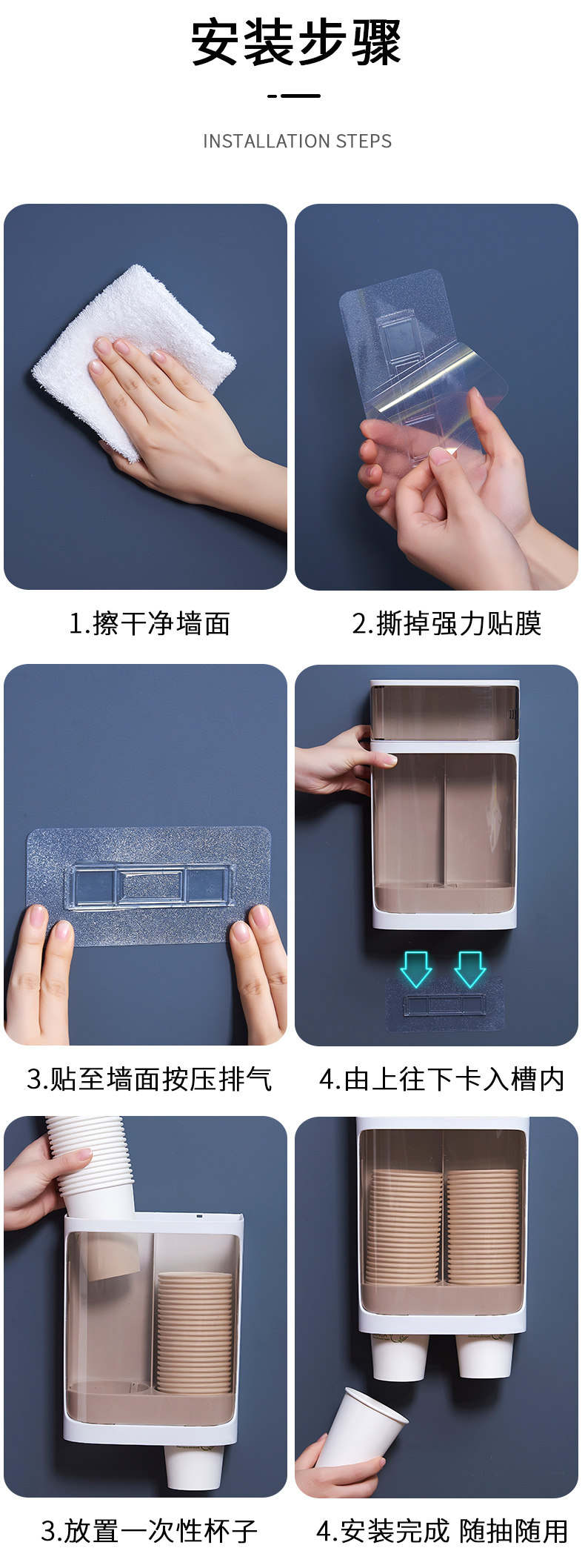 安装步骤

INSTALLATION STEPS

1.擦干净墙面

2.撕掉强力贴膜

3.贴至墙面按压排气

4.由上往下卡入槽内

3.放置一次性杯子

4.安装完成 随抽随用