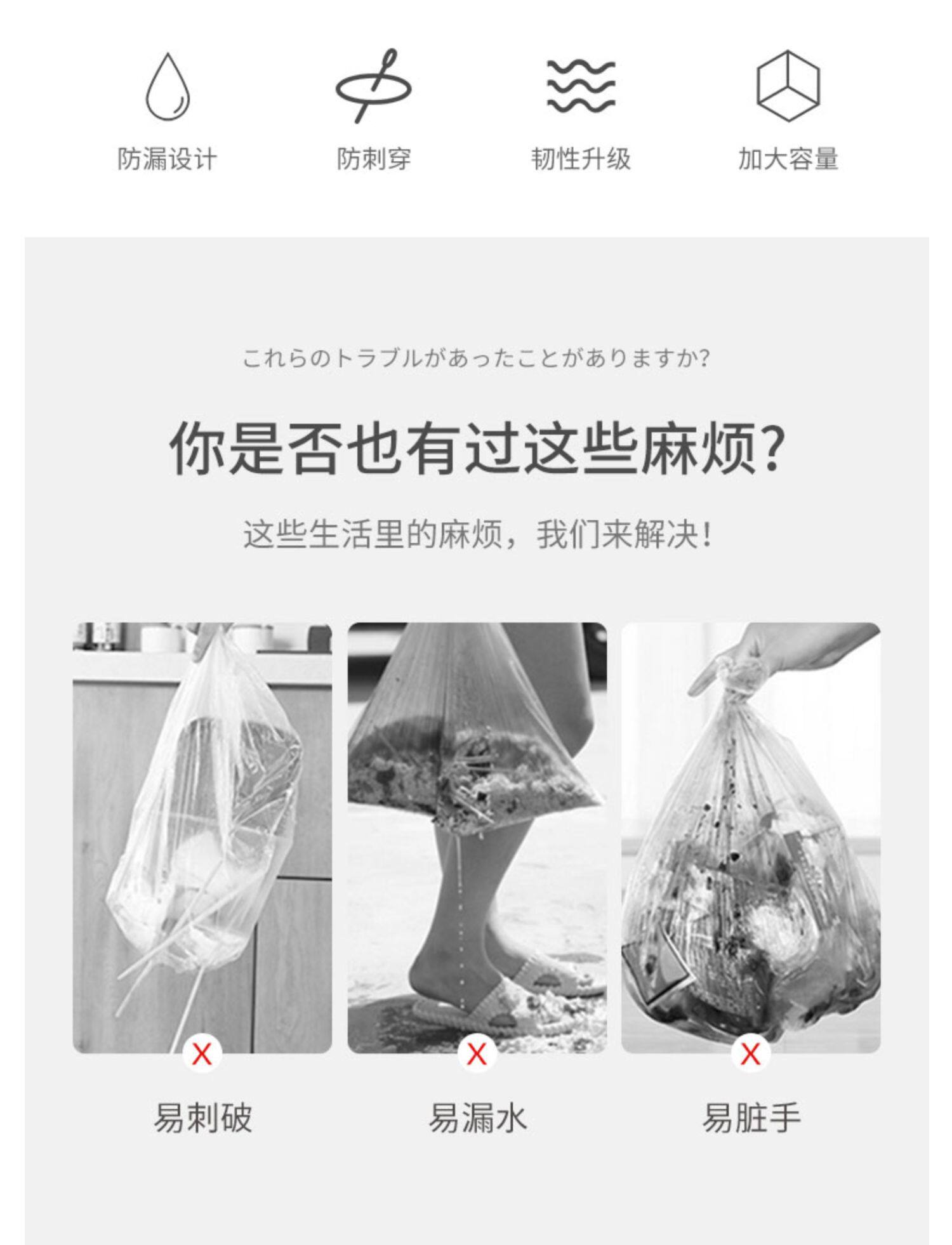 防漏设计

防刺穿

韧性升级

加大容量

これらのトラブルがあったことがありますか?

你是否也有过这些麻烦?

这些生活里的麻烦，我们来解决!

X
易刺破

X
易漏水

X
易脏手