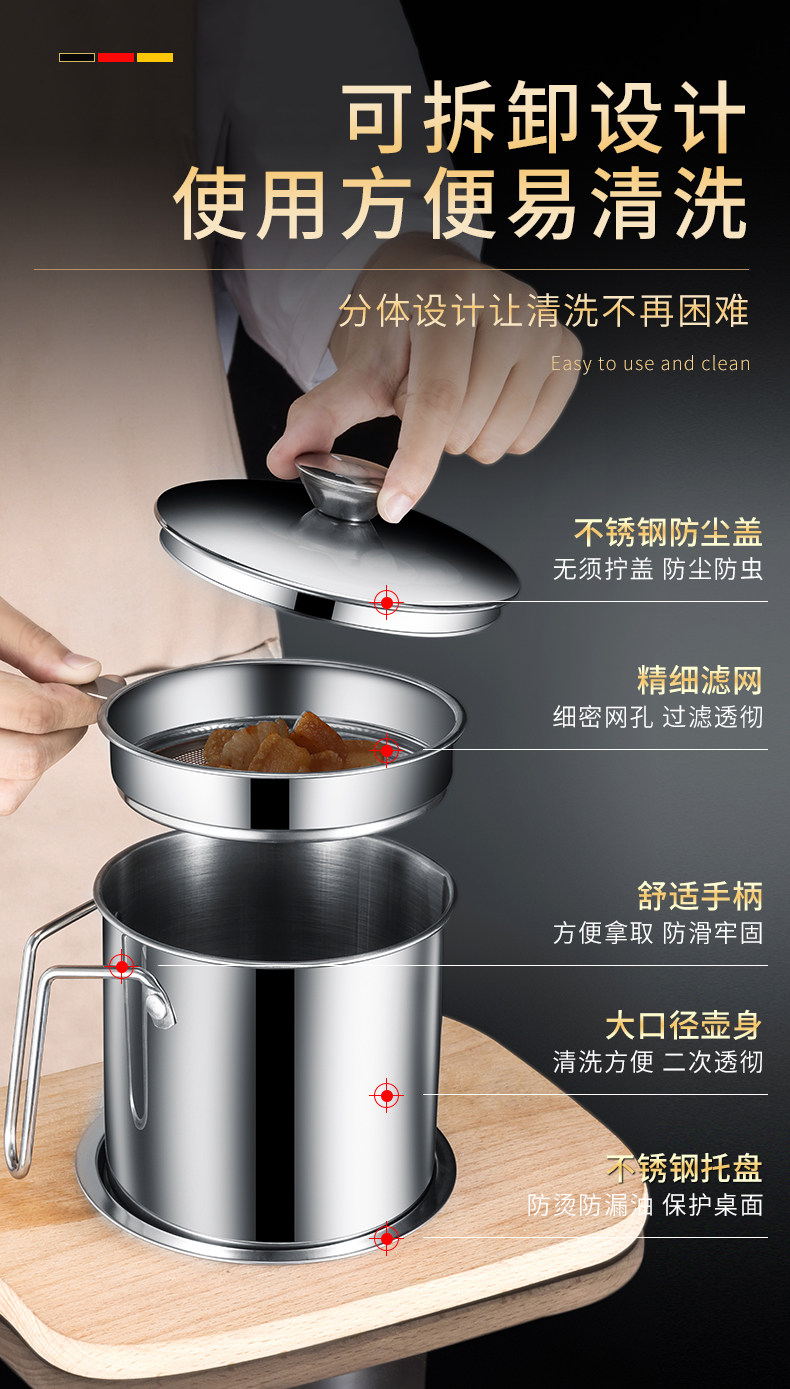 可拆卸设计
使用方便易清洗

分体设计让清洗不再困难

Easy to use and clean

不锈钢防尘盖
无须拧盖 防尘防虫

精细滤网
细密网孔 过滤透彻

舒适手柄
方便拿取 防滑牢固

大口径壶身
清洗方便 二次透彻

不锈钢托盘
防烫防漏油 保护桌面