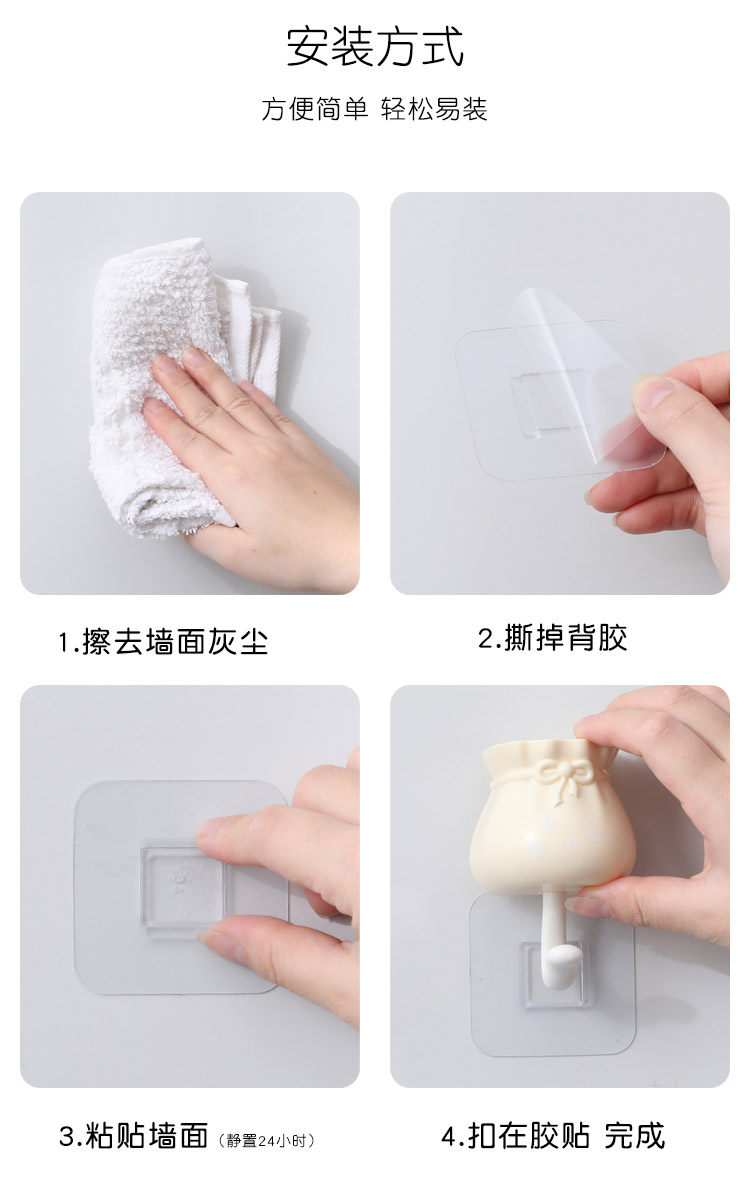 安装方式

方便简单 轻松易装

1.擦去墙面灰尘

2.撕掉背胶

3.粘贴墙面（静置24小时）

4.扣在胶贴 完成