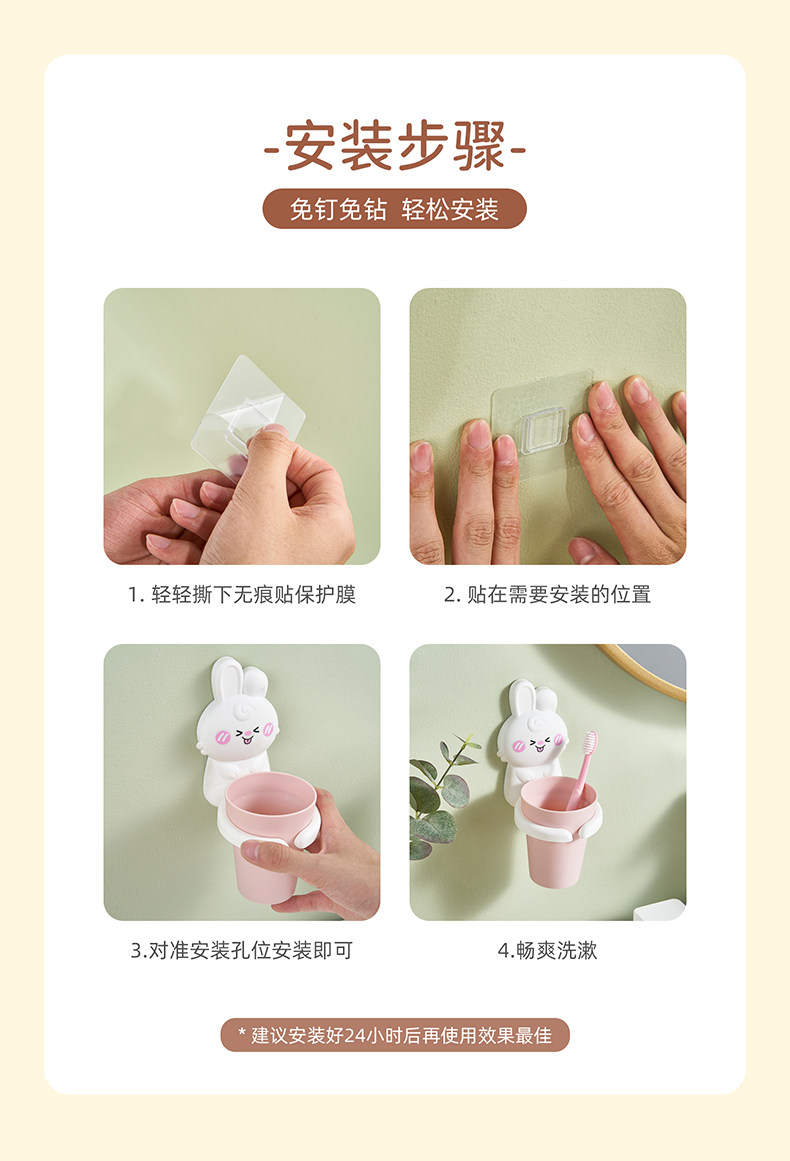 -安装步骤-

免钉免钻 轻松安装

1. 轻轻撕下无痕贴保护膜

2. 贴在需要安装的位置

3.对准安装孔位安装即可

4.畅爽洗漱

* 建议安装好24小时后再使用效果最佳