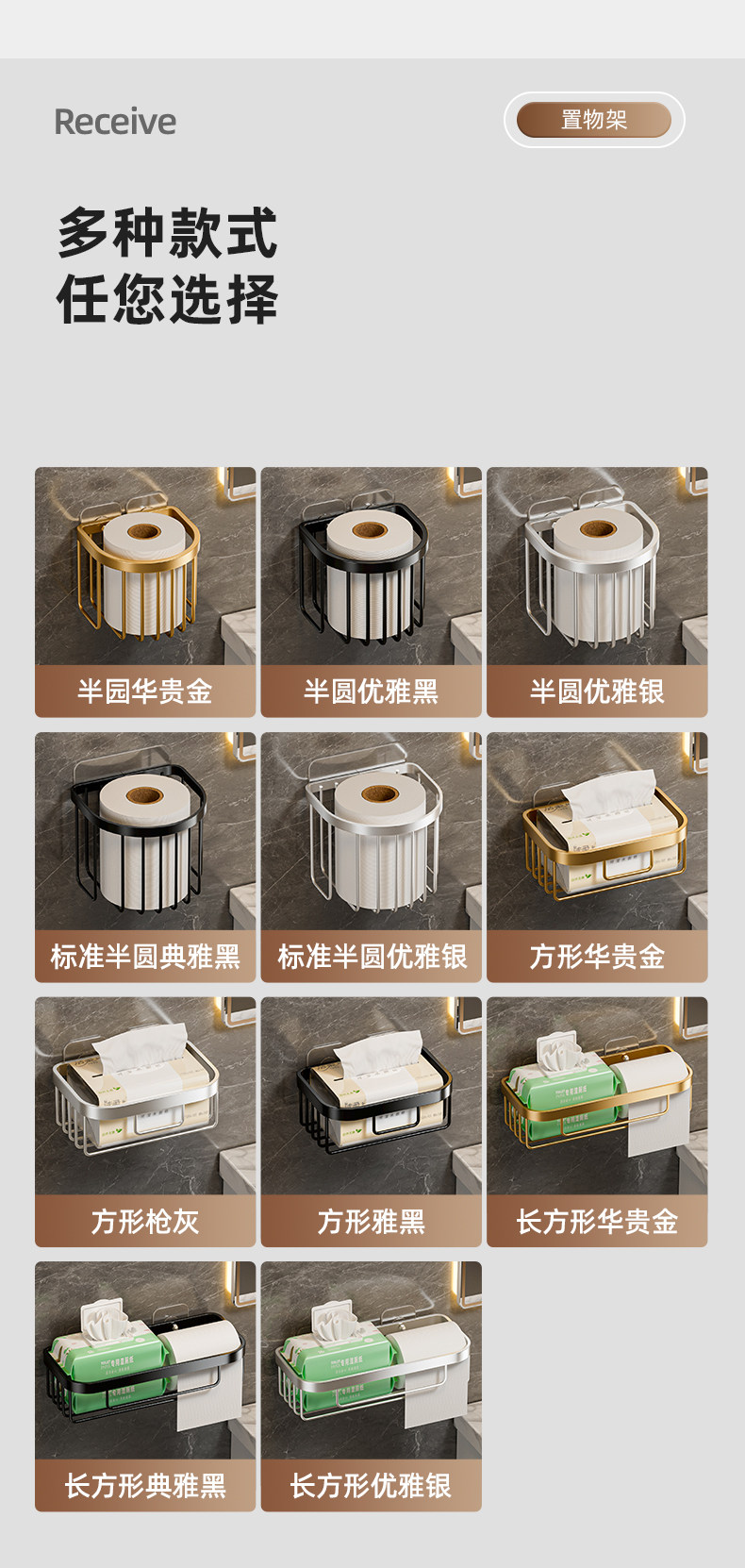 Receive

置物架

多种款式
任您选择

半园华贵金

半圆优雅黑

半圆优雅银

标准半圆典雅黑

标准半圆优雅银

方形华贵金

方形枪灰

方形雅黑

长方形华贵金

长方形典雅黑

长方形优雅银