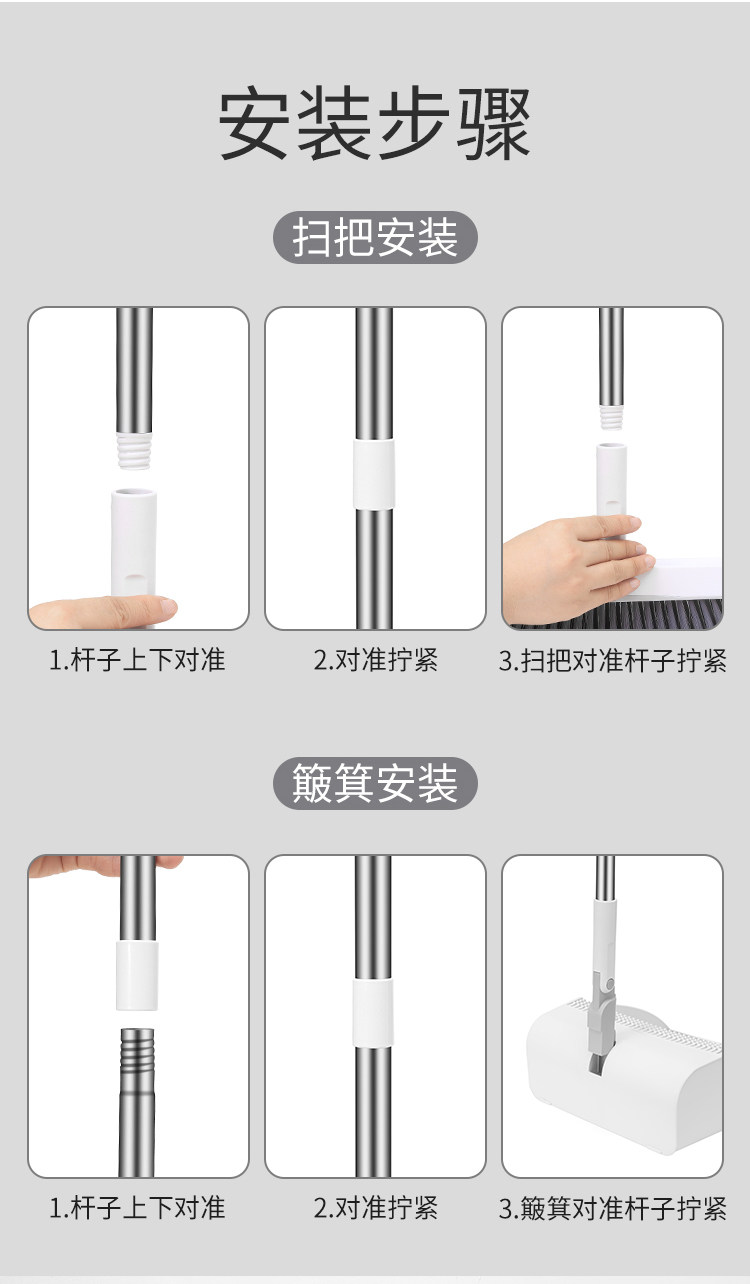 安装步骤

扫把安装

1.杆子上下对准

2.对准拧紧

3.扫把对准杆子拧紧

簸箕安装

1.杆子上下对准

2.对准拧紧

3.簸箕对准杆子拧紧