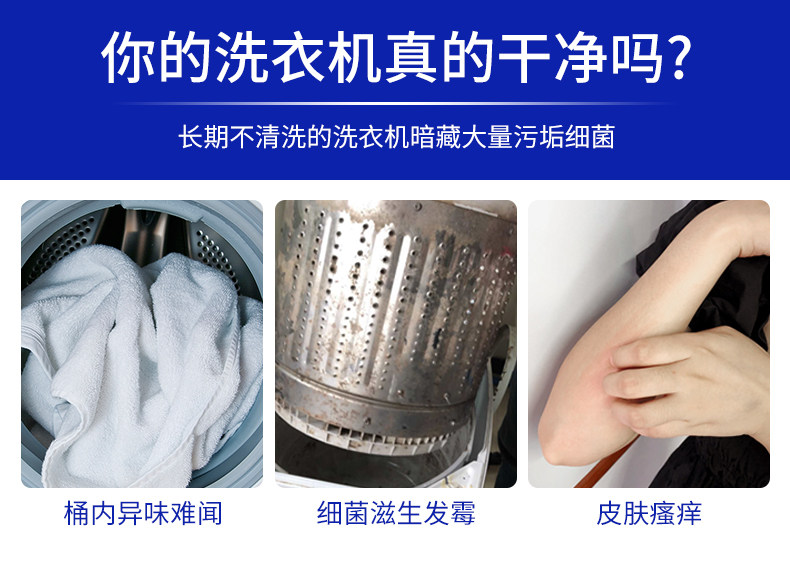 你的洗衣机真的干净吗?

长期不清洗的洗衣机暗藏大量污垢细菌

桶内异味难闻

细菌滋生发霉

皮肤瘙痒