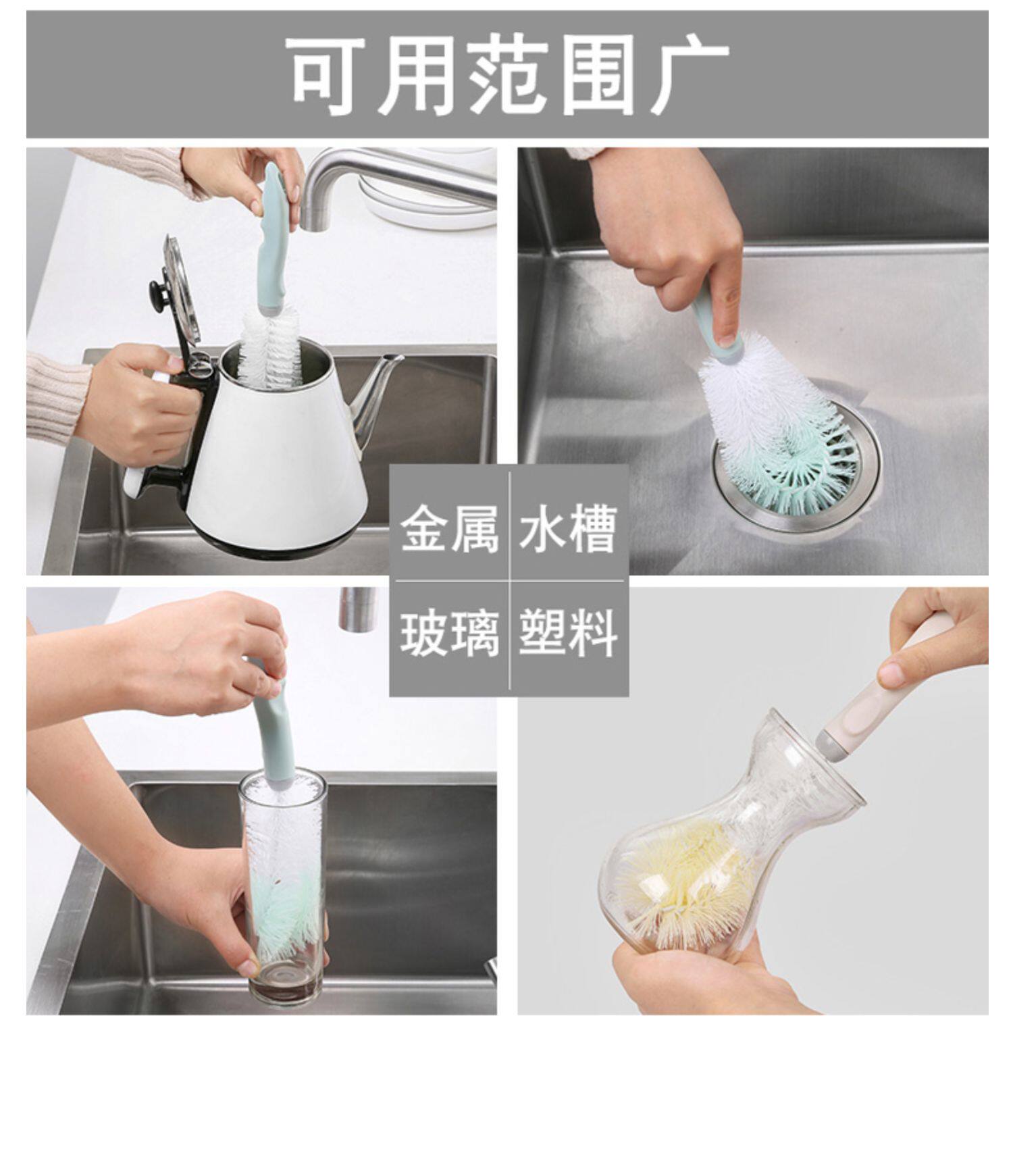 可用范围广

金属 水槽

玻璃 塑料