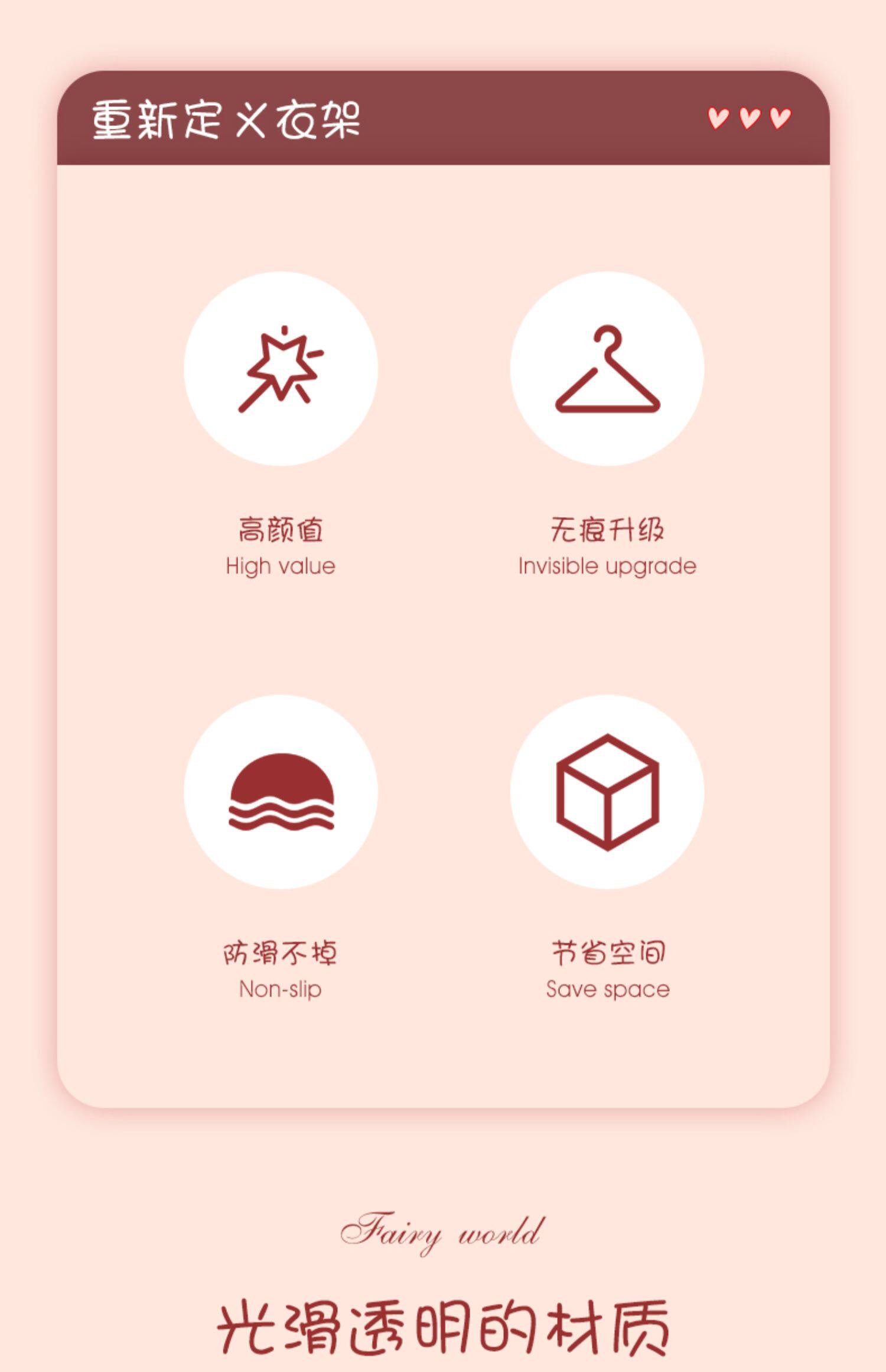 重新定义衣架

高颜值
High value

无痕升级
Invisible upgrade

防滑不掉
Non-slip

节省空间
Save space

Fairy world

光滑透明的材质